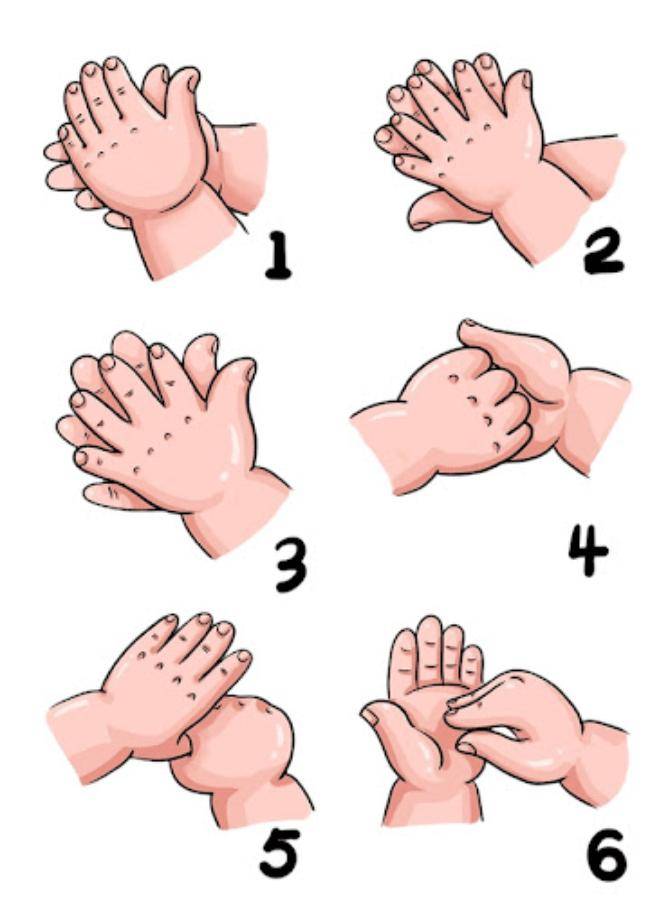 1

2

3

4

5

6