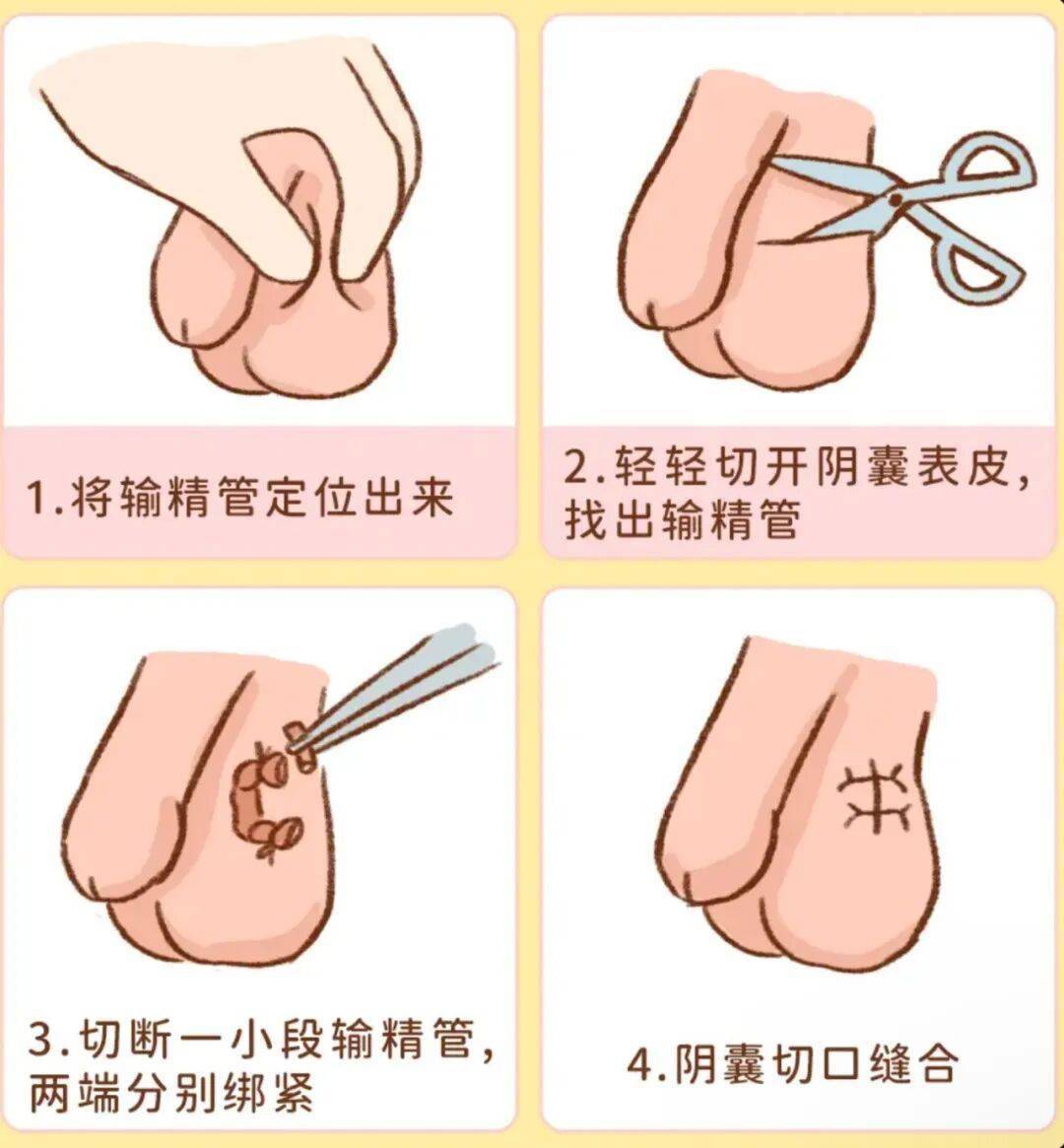 1.将输精管定位出来

2.轻轻切开阴囊表皮，找出输精管

3.切断一小段输精管，两端分别绑紧

4.阴囊切口缝合