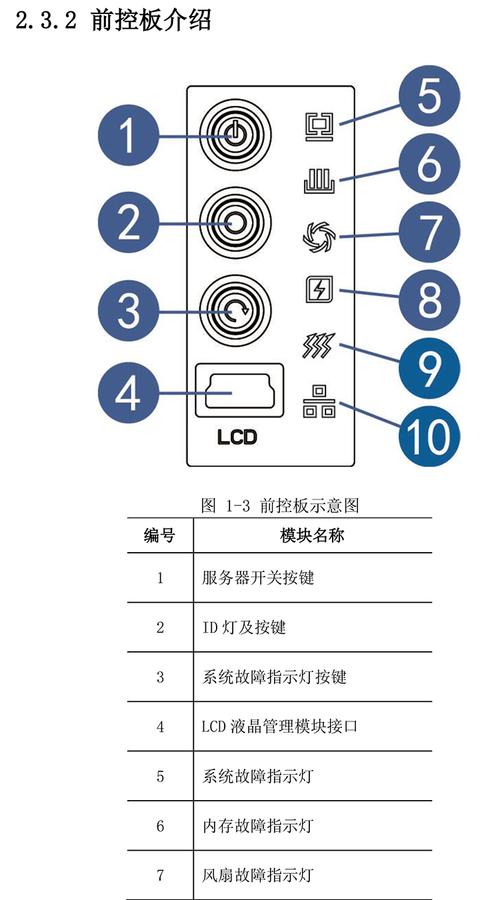 2.3.2 前控板介绍

1
2
3
4
LCD
5
6
7
8
9
10

图 1-3 前控板示意图

| 编号 | 模块名称 |
|---|---|
| 1 | 服务器开关按键 |
| 2 | ID 灯及按键 |
| 3 | 系统故障指示灯按键 |
| 4 | LCD 液晶管理模块接口 |
| 5 | 系统故障指示灯 |
| 6 | 内存故障指示灯 |
| 7 | 风扇故障指示灯 |