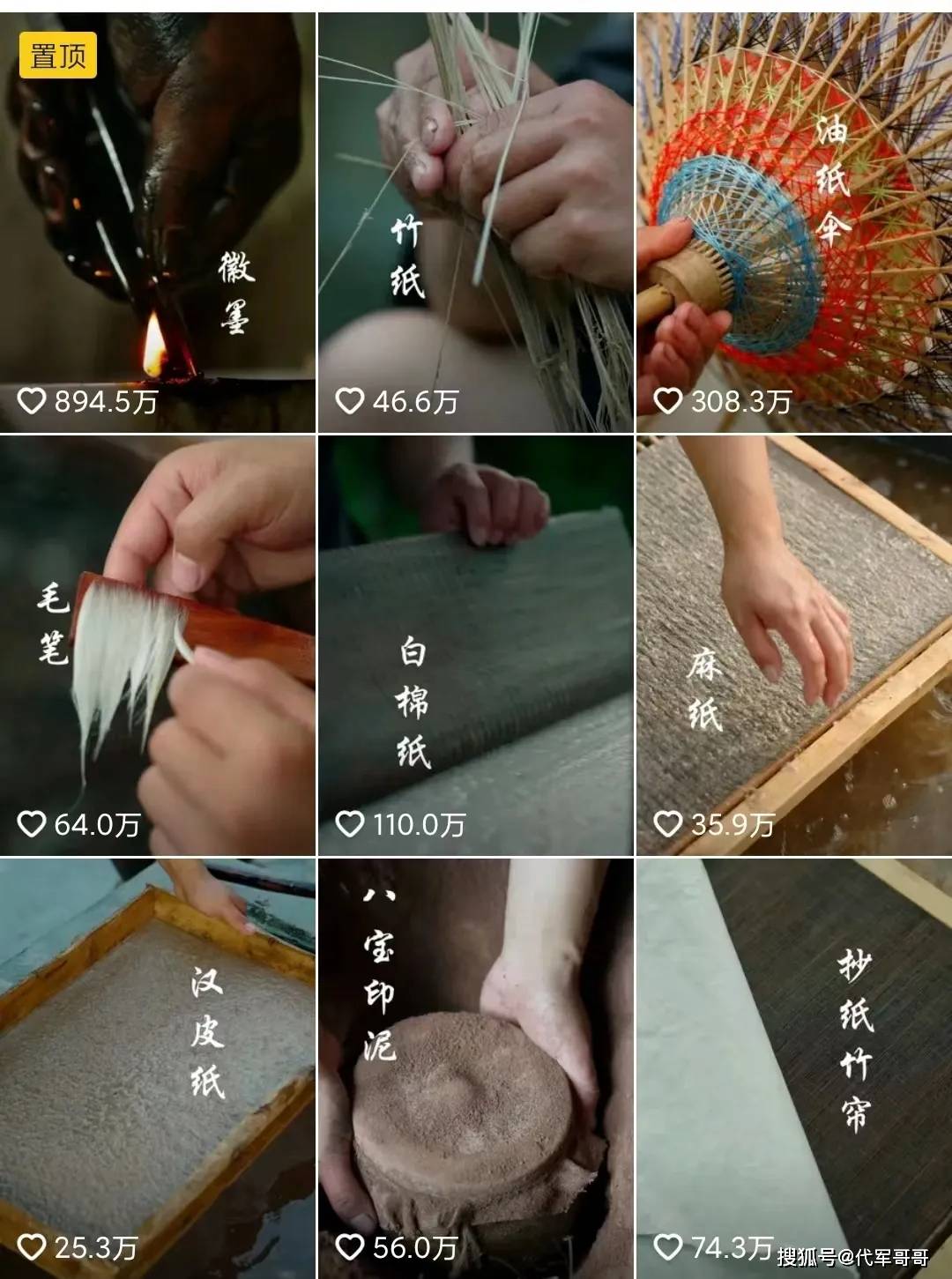 置顶

徽墨

894.5万

竹纸

46.6万

油纸伞

308.3万

毛笔

64.0万

白棉纸

110.0万

麻纸

35.9万

汉皮纸

25.3万

八宝印泥

56.0万

抄纸竹帘

74.3万

搜狐号@代军哥哥