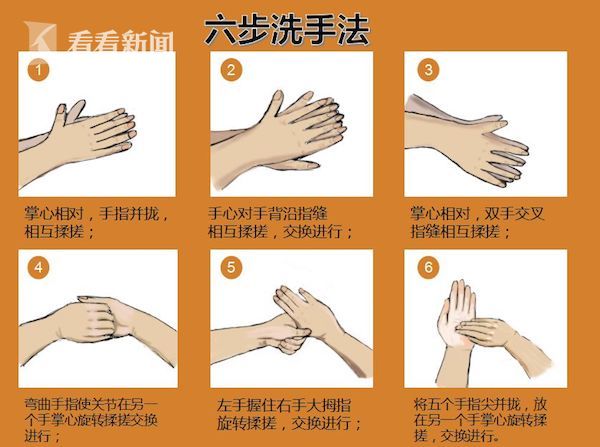 看看新闻

六步洗手法

1

掌心相对，手指并拢，相互揉搓；

2

手心对手背沿指缝相互揉搓，交换进行；

3

掌心相对，双手交叉指缝相互揉搓；

4

弯曲手指使关节在另一个手掌心旋转揉搓交换进行；

5

左手握住右手大拇指旋转揉搓，交换进行；

6

将五个手指尖并拢，放在另一个手掌心旋转揉搓，交换进行。