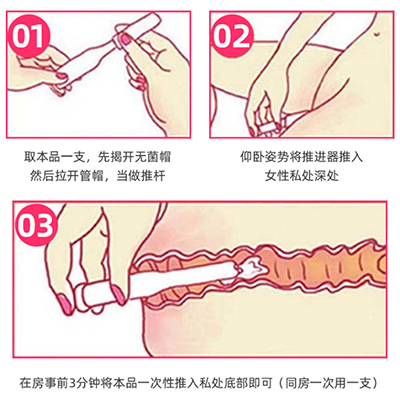 01

取本品一支，先揭开无菌帽
然后拉开管帽，当做推杆

02

仰卧姿势将推进器推入
女性私处深处

03

在房事前3分钟将本品一次性推入私处底部即可（同房一次用一支）