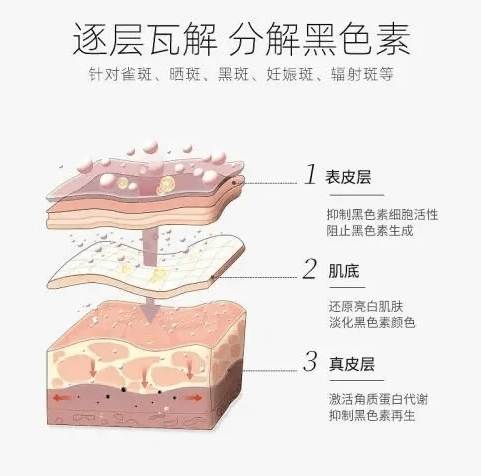 逐层瓦解 分解黑色素

针对雀斑、晒斑、黑斑、妊娠斑、辐射斑等

1 表皮层

抑制黑色素细胞活性
阻止黑色素生成

2 肌底

还原亮白肌肤
淡化黑色素颜色

3 真皮层

激活角质蛋白代谢
抑制黑色素再生