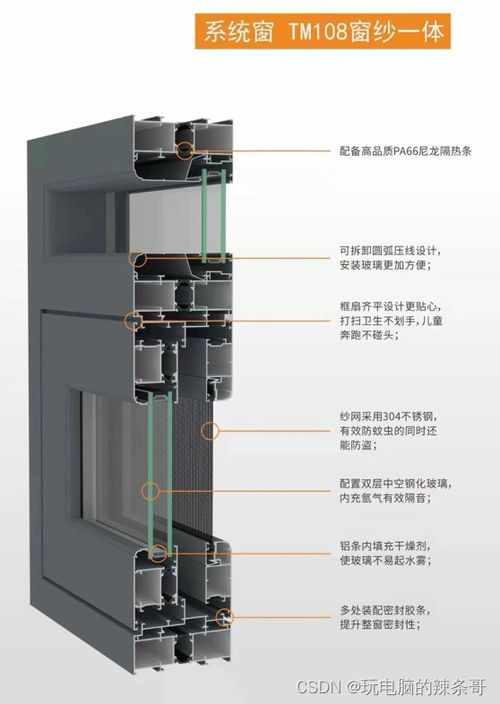 系统窗 TM108窗纱一体

配备高品质PA66尼龙隔热条

可拆卸圆弧压线设计，安装玻璃更加方便；

框扇齐平设计更贴心，打扫卫生不划手，儿童奔跑不碰头；

纱网采用304不锈钢，有效防蚊虫的同时还能防盗；

配置双层中空钢化玻璃，内充氩气有效隔音；

铝条内填充干燥剂，使玻璃不易起水雾；

多处装配密封胶条，提升整窗密封性；

CSDN @玩电脑的辣条哥