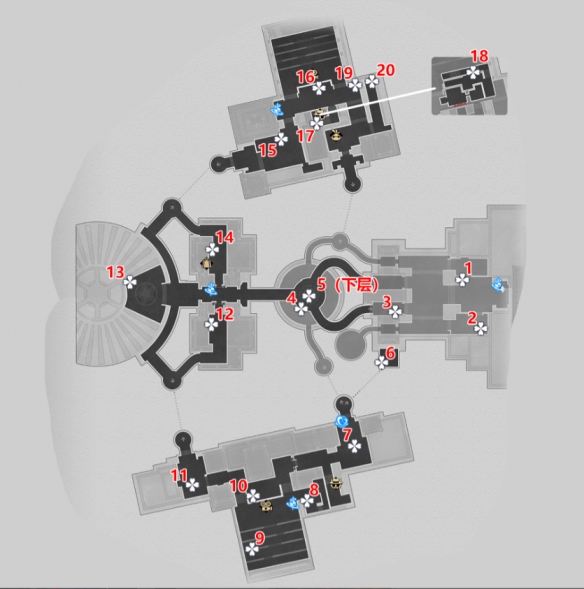 18
16
19
20
17
15
14
13
1
5（下层）
4
3
12
2
6
7
11
10
8
9