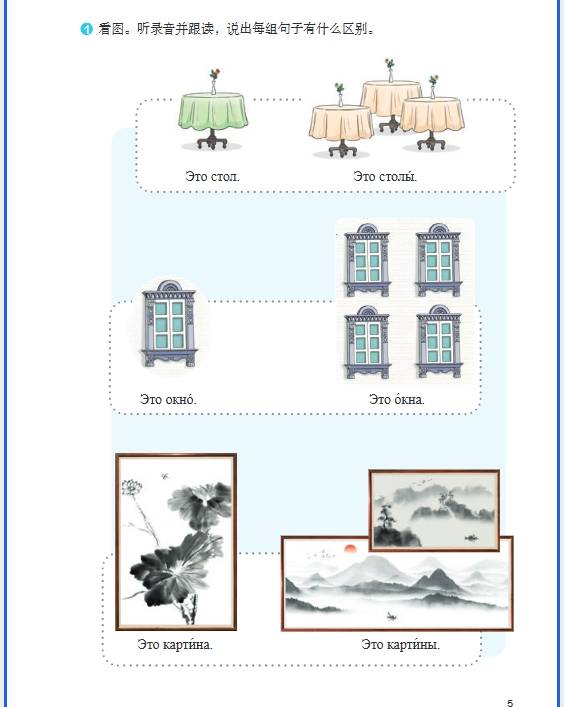 1 看图。听录音并跟读，说出每组句子有什么区别。

Это стол.

Это столы́.

Это окно́.

Это о́кна.

Это карти́на.

Это карти́ны.

5