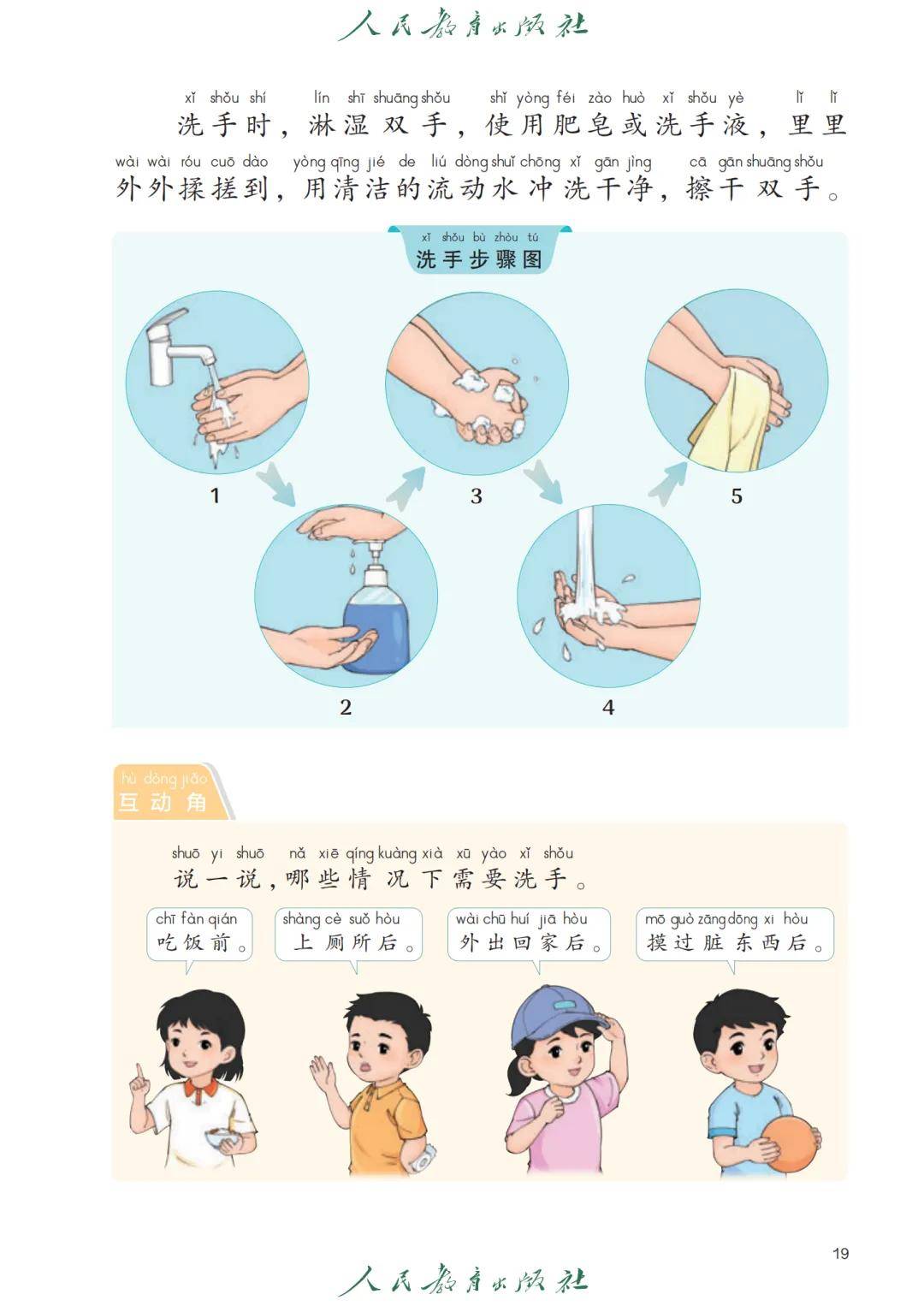 人民教育出版社

xǐ shǒu shí lín shī shuāng shǒu shǐ yòng féi zào huò xǐ shǒu yè lǐ lǐ
洗手时，淋湿双手，使用肥皂或洗手液，里里
wài wài róu cuō dào yòng qīng jié de liú dòng shuǐ chōng xǐ gān jìng cā gān shuāng shǒu
外外揉搓到，用清洁的流动水冲洗干净，擦干双手。

xǐ shǒu bù zhòu tú
洗手步骤图

1

2

3

4

5

hù dòng jiǎo
互动角

shuō yi shuō nǎ xiē qíng kuàng xià xū yào xǐ shǒu
说一说，哪些情况下需要洗手。

chī fàn qián
吃饭前。

shàng cè suǒ hòu
上厕所后。

wài chū huí jiā hòu
外出回家后。

mō guò zāng dōng xi hòu
摸过脏东西后。

19

人民教育出版社