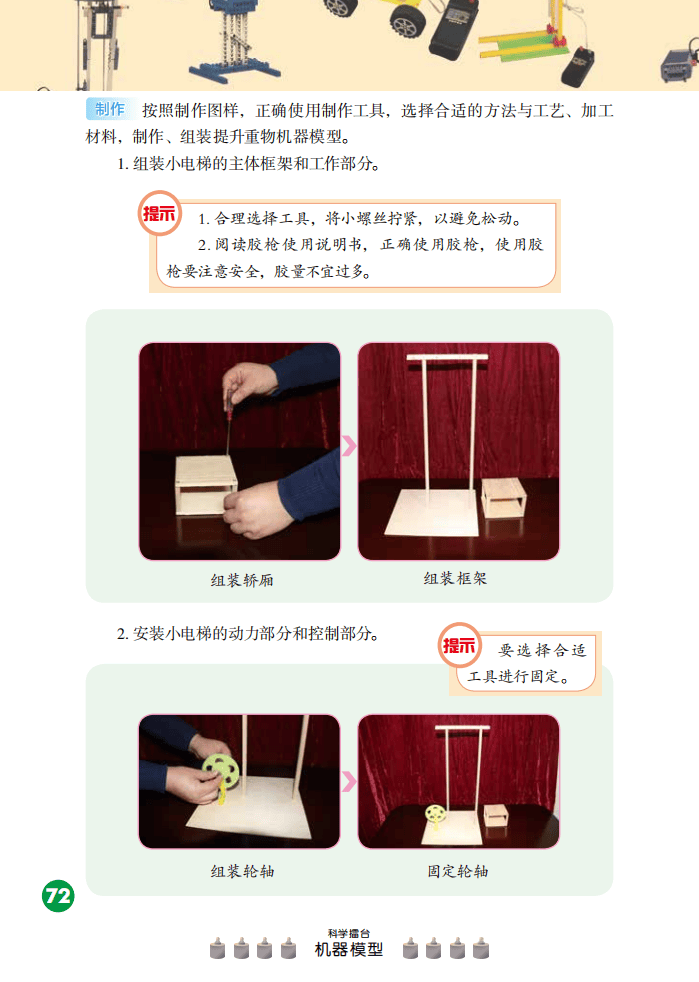 制作 按照制作图样，正确使用制作工具，选择合适的方法与工艺、加工材料，制作、组装提升重物机器模型。

1. 组装小电梯的主体框架和工作部分。

提示 1. 合理选择工具，将小螺丝拧紧，以避免松动。
2. 阅读胶枪使用说明书，正确使用胶枪，使用胶枪要注意安全，胶量不宜过多。

组装轿厢

组装框架

2. 安装小电梯的动力部分和控制部分。

提示 要选择合适工具进行固定。

组装轮轴

固定轮轴

72

科学擂台
机器模型