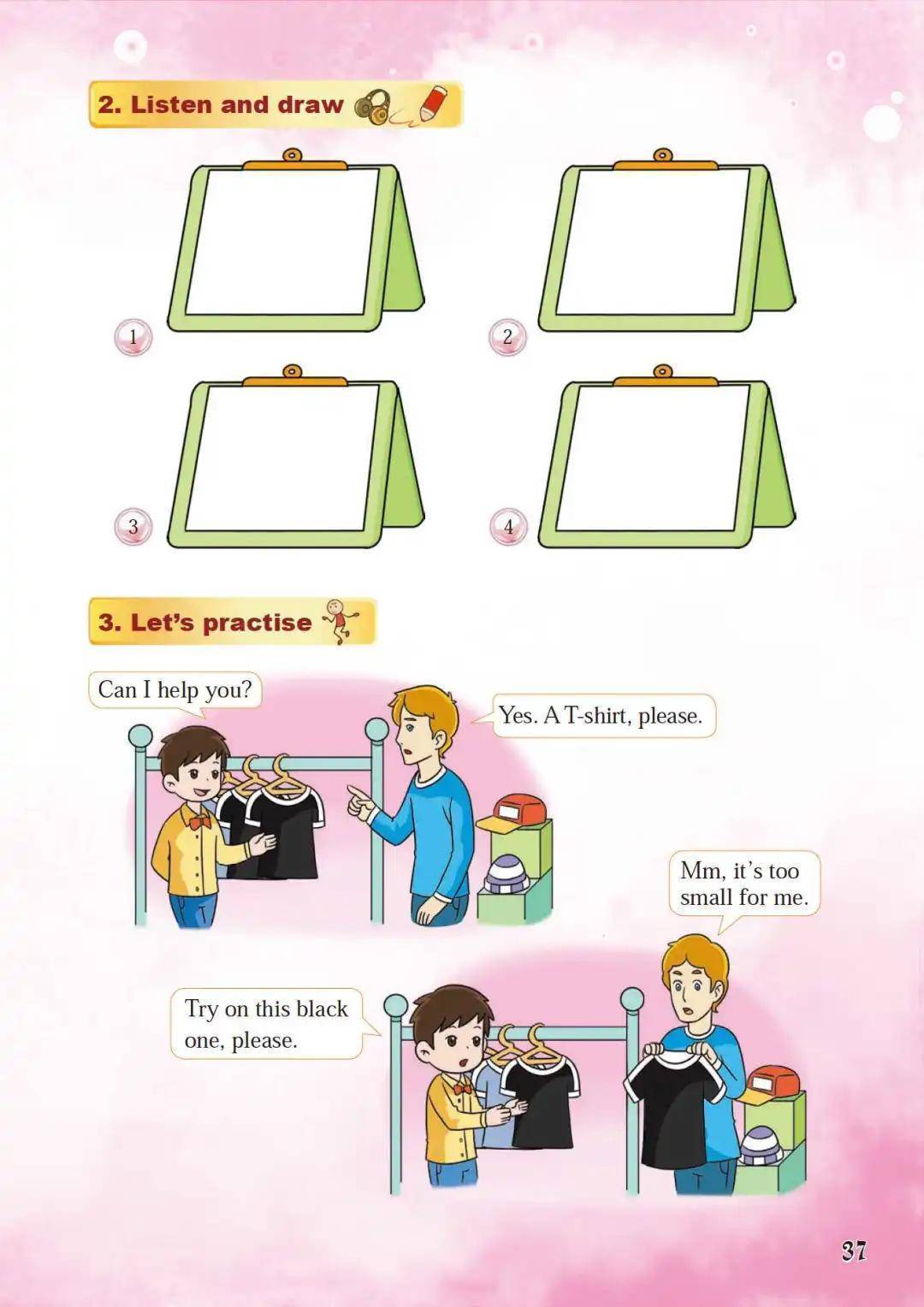 2. Listen and draw

1

2

3

4

3. Let's practise

Can I help you?

Yes. A T-shirt, please.

Mm, it's too small for me.

Try on this black one, please.

37