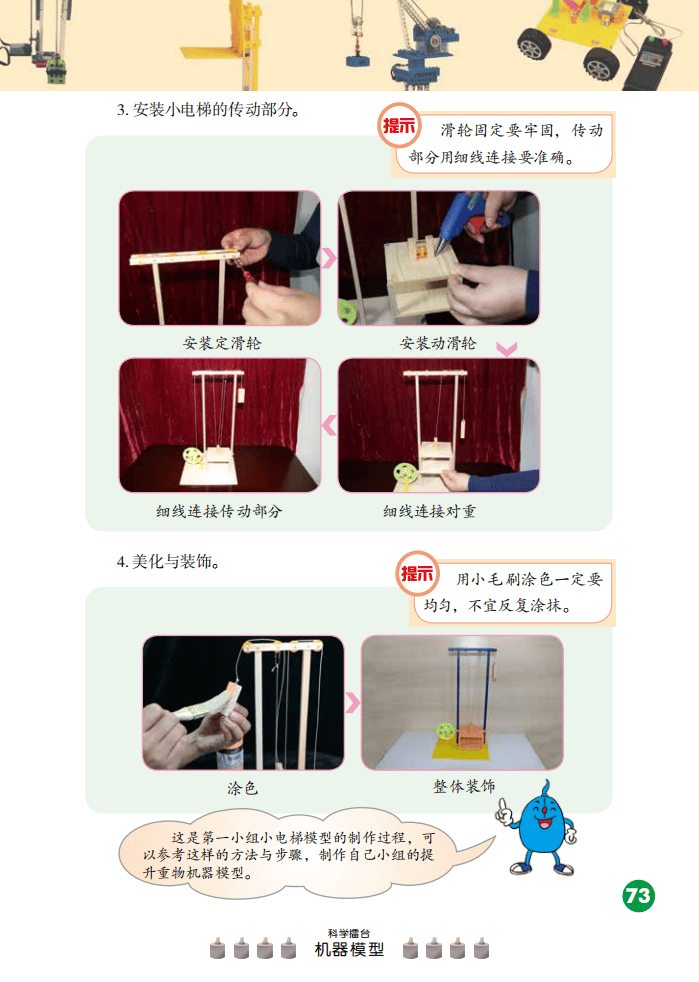 3. 安装小电梯的传动部分。

提示 滑轮固定要牢固，传动部分用细线连接要准确。

安装定滑轮

安装动滑轮

细线连接传动部分

细线连接对重

4. 美化与装饰。

提示 用小毛刷涂色一定要均匀，不宜反复涂抹。

涂色

整体装饰

这是第一小组小电梯模型的制作过程，可以参考这样的方法与步骤，制作自己小组的提升重物机器模型。

73

科学擂台
机器模型