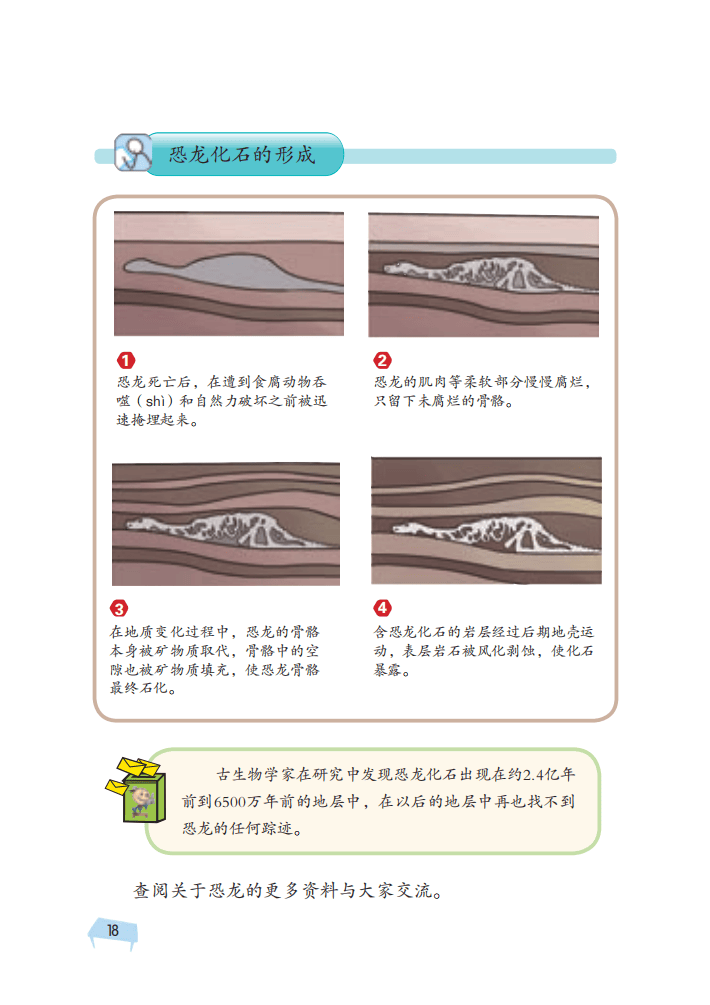 恐龙化石的形成

1
恐龙死亡后，在遭到食腐动物吞噬（shì）和自然力破坏之前被迅速掩埋起来。

2
恐龙的肌肉等柔软部分慢慢腐烂，只留下未腐烂的骨骼。

3
在地质变化过程中，恐龙的骨骼本身被矿物质取代，骨骼中的空隙也被矿物质填充，使恐龙骨骼最终石化。

4
含恐龙化石的岩层经过后期地壳运动，表层岩石被风化剥蚀，使化石暴露。

古生物学家在研究中发现恐龙化石出现在约2.4亿年前到6500万年前的地层中，在以后的地层中再也找不到恐龙的任何踪迹。

查阅关于恐龙的更多资料与大家交流。

18