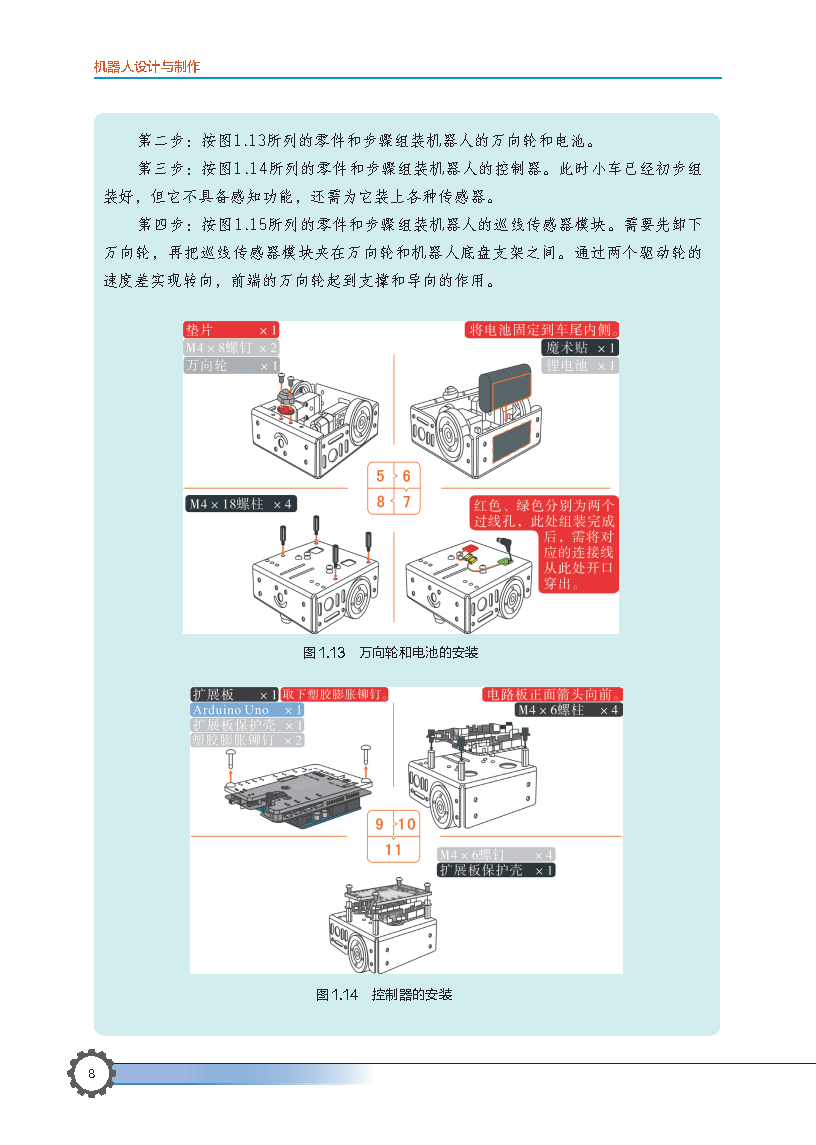 机器人设计与制作

第二步：按图1.13所列的零件和步骤组装机器人的万向轮和电池。

第三步：按图1.14所列的零件和步骤组装机器人的控制器。此时小车已经初步组装好，但它不具备感知功能，还需为它装上各种传感器。

第四步：按图1.15所列的零件和步骤组装机器人的巡线传感器模块。需要先卸下万向轮，再把巡线传感器模块夹在万向轮和机器人底盘支架之间。通过两个驱动轮的速度差实现转向，前端的万向轮起到支撑和导向的作用。

垫片 ×1
M4×8螺钉 ×2
万向轮 ×1

将电池固定到车尾内侧。
魔术贴 ×1
锂电池 ×1

5 6
8 7

M4×18螺柱 ×4

红色、绿色分别为两个过线孔，此处组装完成后，需将对应的连接线从此处开口穿出。

图1.13 万向轮和电池的安装

扩展板 ×1
取下塑胶膨胀铆钉。
Arduino Uno ×1
扩展板保护壳 ×1
塑胶膨胀铆钉 ×2

电路板正面箭头向前。
M4×6螺柱 ×4

9 10
11

M4×6螺钉 ×4
扩展板保护壳 ×1

图1.14 控制器的安装

8