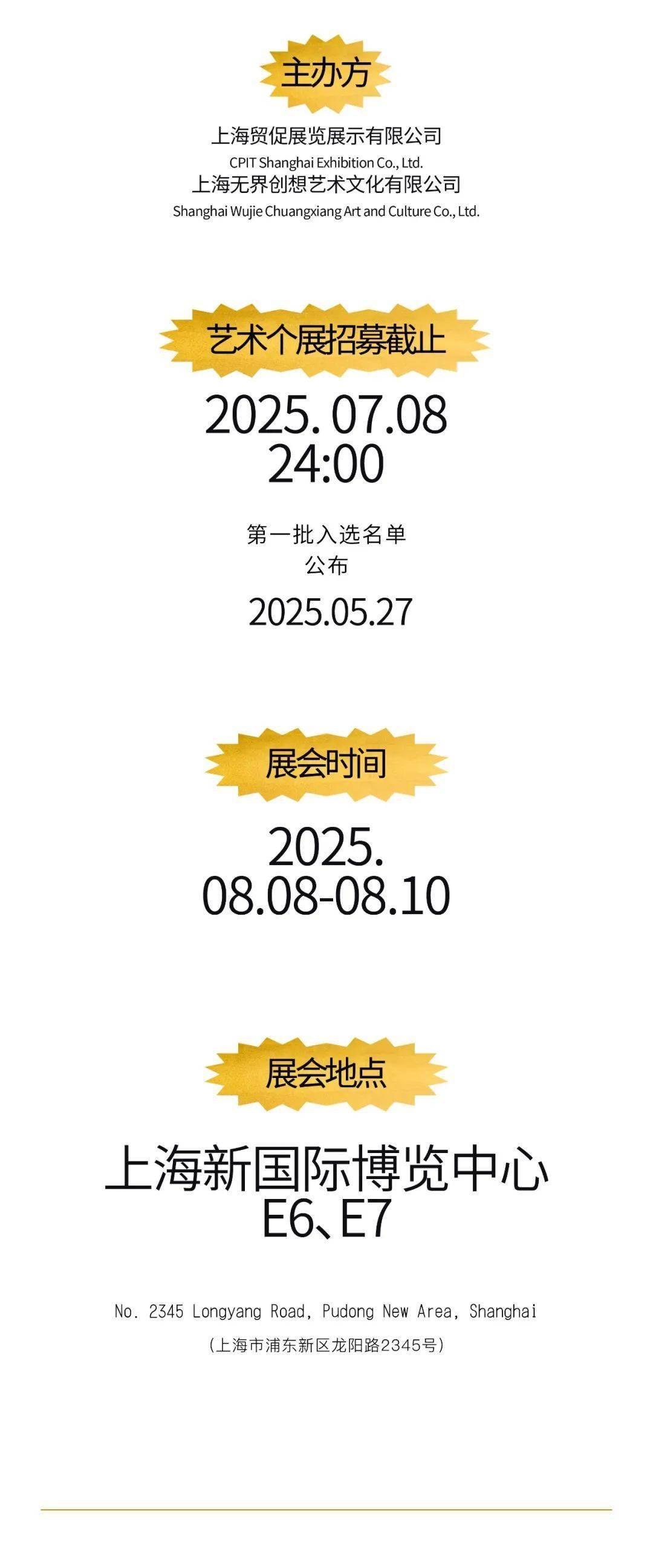 主办方

上海贸促展览展示有限公司
CPIT Shanghai Exhibition Co., Ltd.
上海无界创想艺术文化有限公司
Shanghai Wujie Chuangxiang Art and Culture Co., Ltd.

艺术个展招募截止

2025. 07.08
24:00

第一批入选名单
公布

2025.05.27

展会时间

2025.
08.08-08.10

展会地点

上海新国际博览中心
E6、E7

No. 2345 Longyang Road, Pudong New Area, Shanghai

（上海市浦东新区龙阳路2345号）