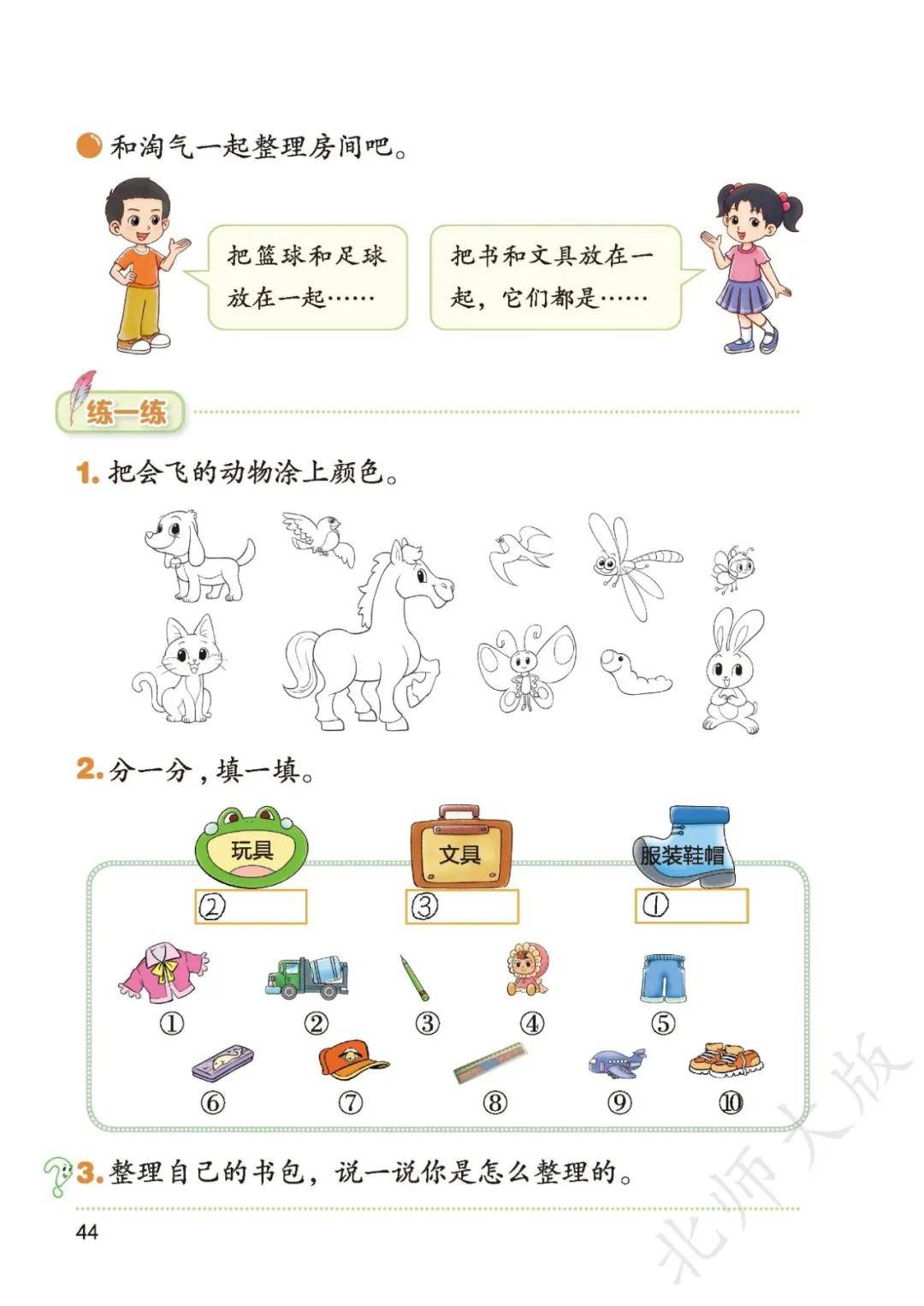 和淘气一起整理房间吧。

把篮球和足球放在一起……

把书和文具放在一起，它们都是……

练一练

1. 把会飞的动物涂上颜色。

2. 分一分，填一填。

玩具
②

文具
③

服装鞋帽
①

①
②
③
④
⑤
⑥
⑦
⑧
⑨
⑩

3. 整理自己的书包，说一说你是怎么整理的。

44

北师大版