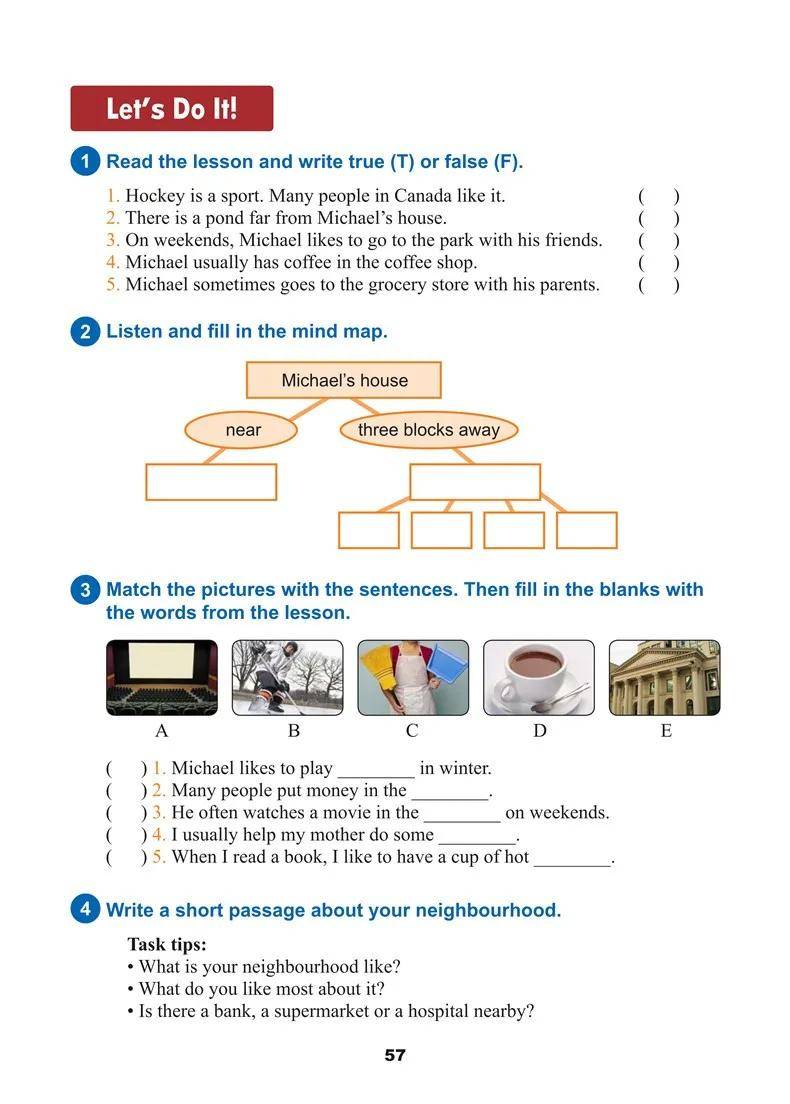 Let's Do It!

1 Read the lesson and write true (T) or false (F).

1. Hockey is a sport. Many people in Canada like it. ( )
2. There is a pond far from Michael's house. ( )
3. On weekends, Michael likes to go to the park with his friends. ( )
4. Michael usually has coffee in the coffee shop. ( )
5. Michael sometimes goes to the grocery store with his parents. ( )

2 Listen and fill in the mind map.

Michael's house
near
three blocks away

3 Match the pictures with the sentences. Then fill in the blanks with the words from the lesson.

A B C D E

( ) 1. Michael likes to play ________ in winter.
( ) 2. Many people put money in the ________.
( ) 3. He often watches a movie in the ________ on weekends.
( ) 4. I usually help my mother do some ________.
( ) 5. When I read a book, I like to have a cup of hot ________.

4 Write a short passage about your neighbourhood.

Task tips:
• What is your neighbourhood like?
• What do you like most about it?
• Is there a bank, a supermarket or a hospital nearby?

57