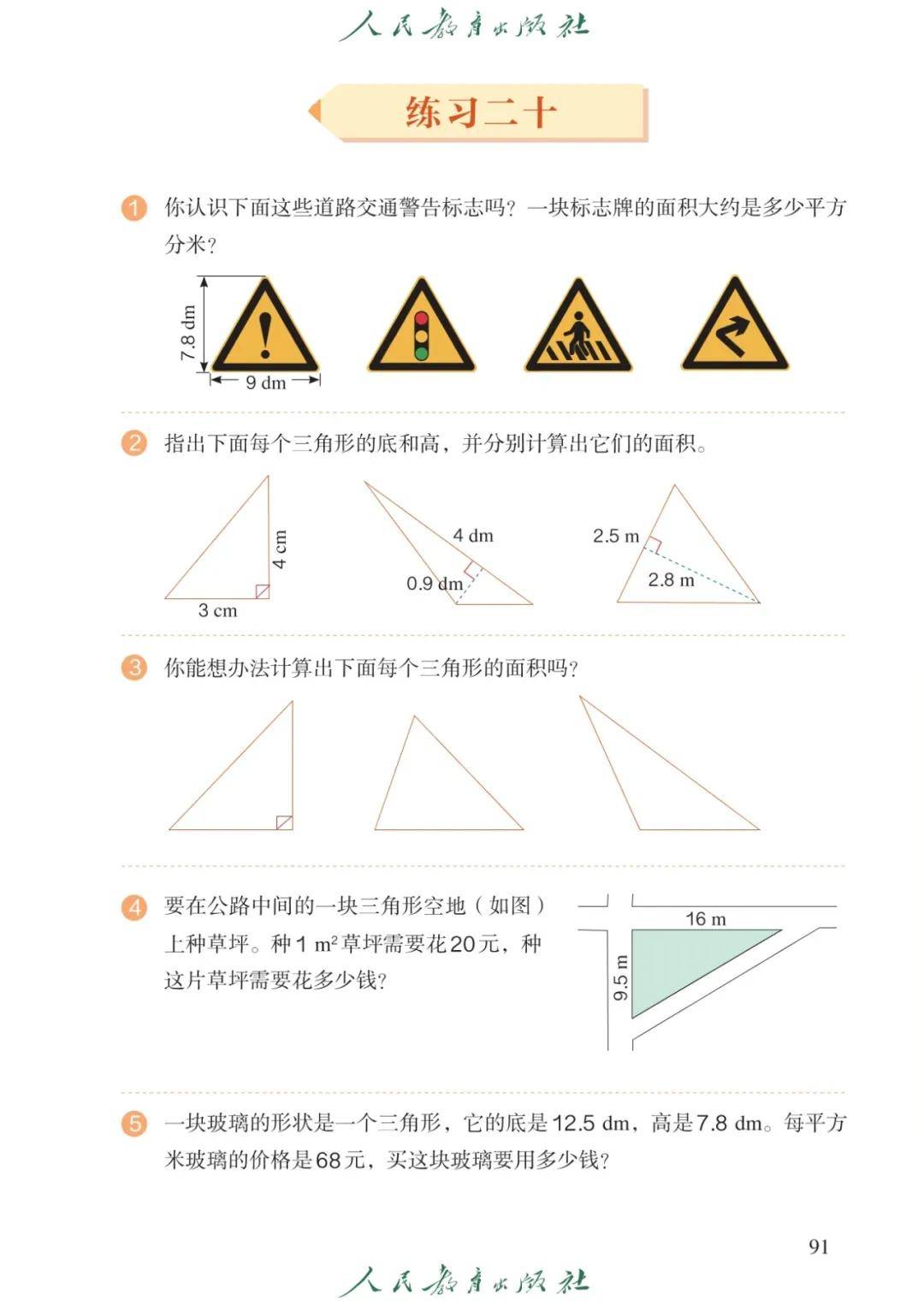 人民教育出版社

练习二十

1 你认识下面这些道路交通警告标志吗？一块标志牌的面积大约是多少平方分米？

7.8 dm
9 dm

2 指出下面每个三角形的底和高，并分别计算出它们的面积。

4 cm
3 cm
4 dm
0.9 dm
2.5 m
2.8 m

3 你能想办法计算出下面每个三角形的面积吗？

4 要在公路中间的一块三角形空地（如图）上种草坪。种 1 $m^2$ 草坪需要花 20 元，种这片草坪需要花多少钱？

16 m
9.5 m

5 一块玻璃的形状是一个三角形，它的底是 12.5 dm，高是 7.8 dm。每平方米玻璃的价格是 68 元，买这块玻璃要用多少钱？

91

人民教育出版社