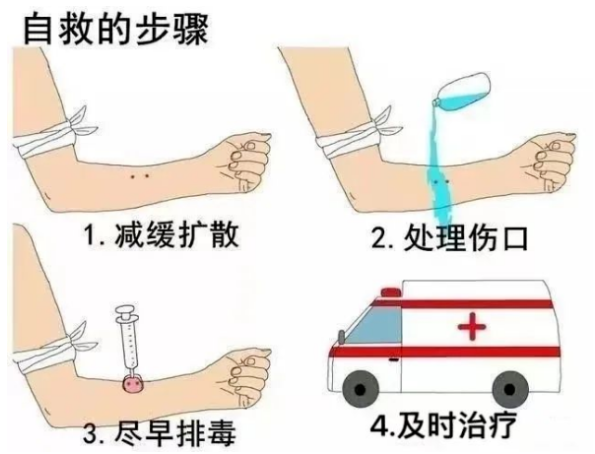 自救的步骤

1. 减缓扩散

2. 处理伤口

3. 尽早排毒

4.及时治疗