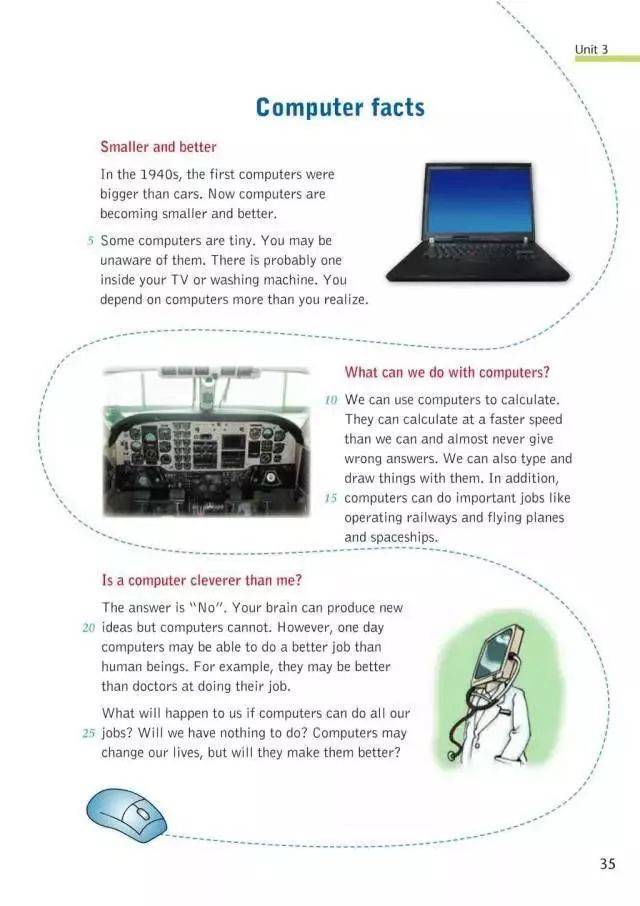 Unit 3

Computer facts

Smaller and better

In the 1940s, the first computers were bigger than cars. Now computers are becoming smaller and better.

5 Some computers are tiny. You may be unaware of them. There is probably one inside your TV or washing machine. You depend on computers more than you realize.

What can we do with computers?

10 We can use computers to calculate. They can calculate at a faster speed than we can and almost never give wrong answers. We can also type and draw things with them. In addition, 15 computers can do important jobs like operating railways and flying planes and spaceships.

Is a computer cleverer than me?

The answer is "No". Your brain can produce new 20 ideas but computers cannot. However, one day computers may be able to do a better job than human beings. For example, they may be better than doctors at doing their job.

What will happen to us if computers can do all our 25 jobs? Will we have nothing to do? Computers may change our lives, but will they make them better?

35