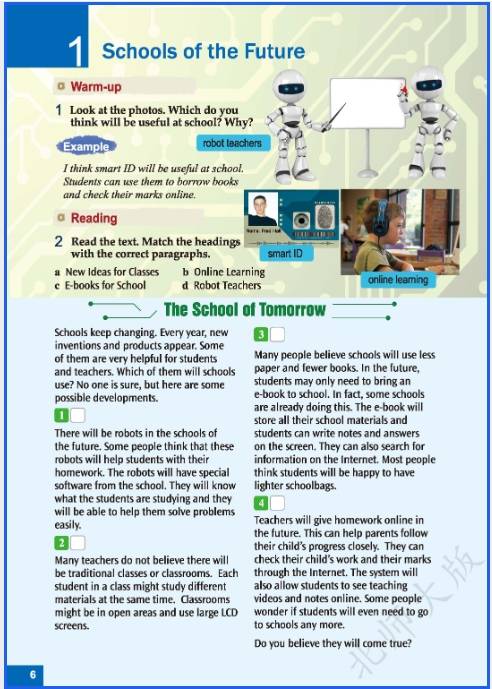 1 Schools of the Future

Warm-up

1 Look at the photos. Which do you think will be useful at school? Why?

Example

I think smart ID will be useful at school. Students can use them to borrow books and check their marks online.

robot teachers

smart ID

online learning

Reading

2 Read the text. Match the headings with the correct paragraphs.

a New Ideas for Classes
b Online Learning
c E-books for School
d Robot Teachers

The School of Tomorrow

Schools keep changing. Every year, new inventions and products appear. Some of them are very helpful for students and teachers. Which of them will schools use? No one is sure, but here are some possible developments.

1

There will be robots in the schools of the future. Some people think that these robots will help students with their homework. The robots will have special software from the school. They will know what the students are studying and they will be able to help them solve problems easily.

2

Many teachers do not believe there will be traditional classes or classrooms. Each student in a class might study different materials at the same time. Classrooms might be in open areas and use large LCD screens.

3

Many people believe schools will use less paper and fewer books. In the future, students may only need to bring an e-book to school. In fact, some schools are already doing this. The e-book will store all their school materials and students can write notes and answers on the screen. They can also search for information on the Internet. Most people think students will be happy to have lighter schoolbags.

4

Teachers will give homework online in the future. This can help parents follow their child's progress closely. They can check their child's work and their marks through the Internet. The system will also allow students to see teaching videos and notes online. Some people wonder if students will even need to go to schools any more.

Do you believe they will come true?

北师大版

6