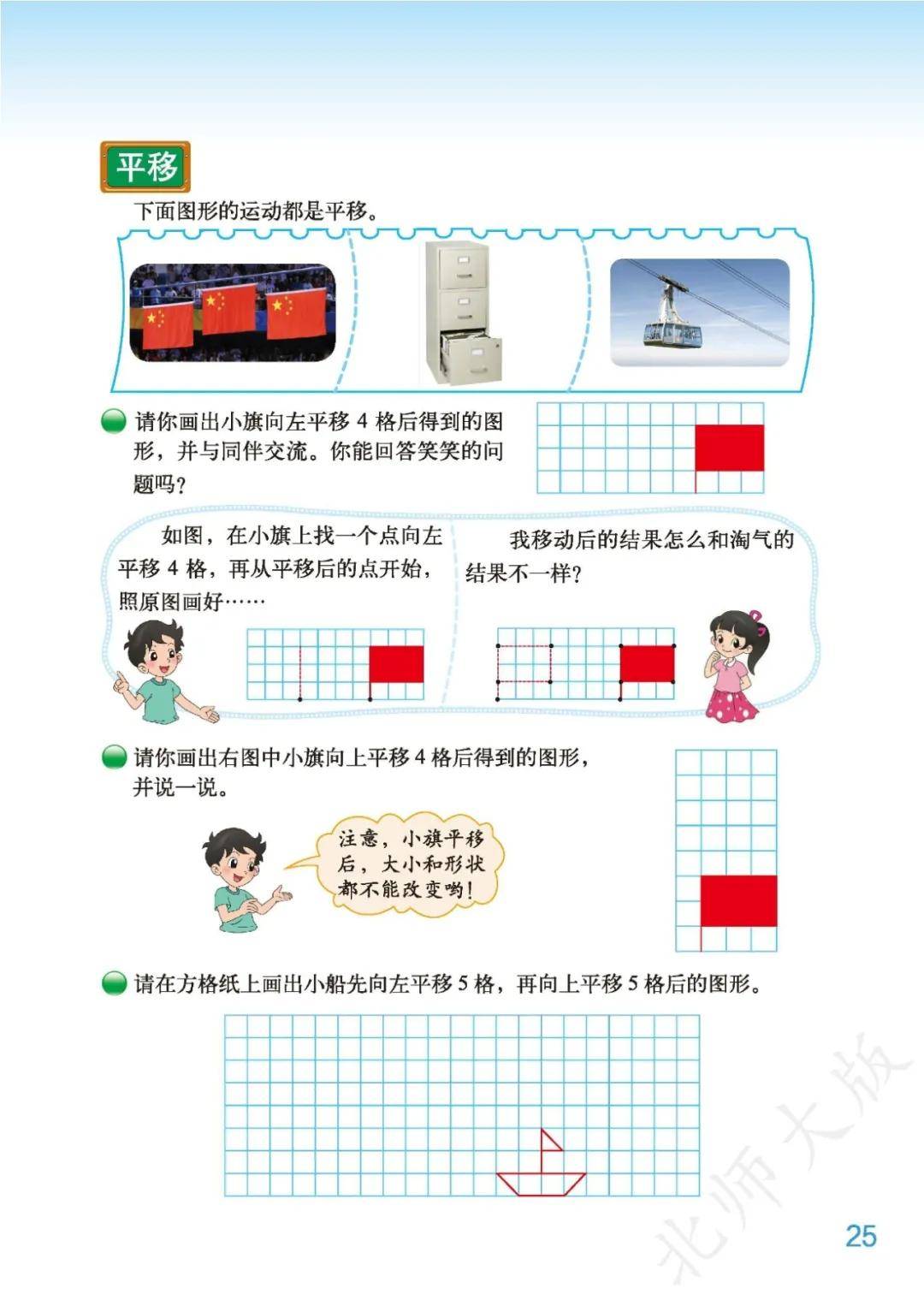 平移

下面图形的运动都是平移。

请你画出小旗向左平移 4 格后得到的图形，并与同伴交流。你能回答笑笑的问题吗？

如图，在小旗上找一个点向左平移 4 格，再从平移后的点开始，照原图画好……

我移动后的结果怎么和淘气的结果不一样？

请你画出右图中小旗向上平移 4 格后得到的图形，并说一说。

注意，小旗平移后，大小和形状都不能改变哟！

请在方格纸上画出小船先向左平移 5 格，再向上平移 5 格后的图形。

北师大版

25