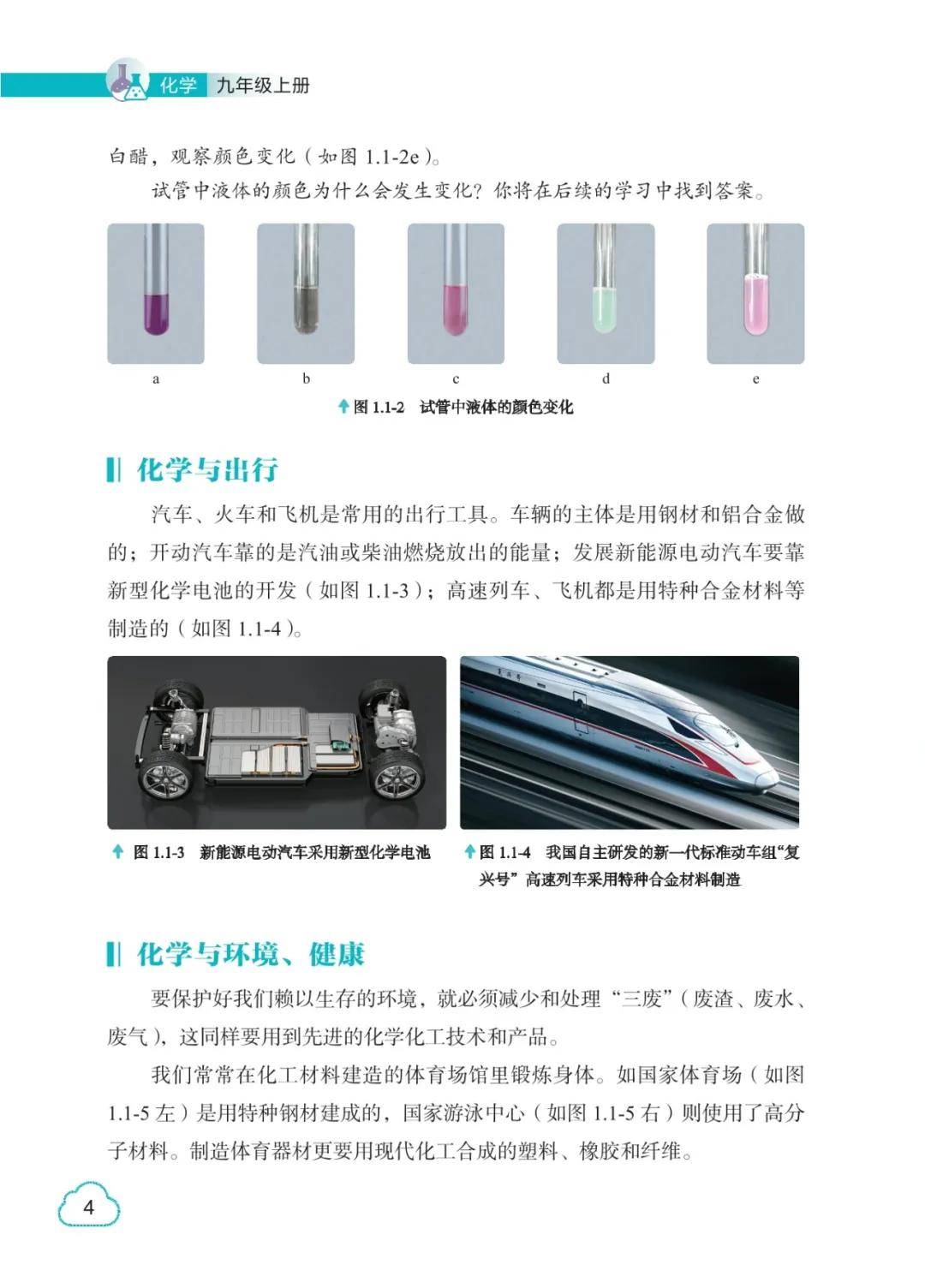 化学 九年级上册

白醋，观察颜色变化（如图 1.1-2e）。

试管中液体的颜色为什么会发生变化？你将在后续的学习中找到答案。

a b c d e

图 1.1-2 试管中液体的颜色变化

化学与出行

汽车、火车和飞机是常用的出行工具。车辆的主体是用钢材和铝合金做的；开动汽车靠的是汽油或柴油燃烧放出的能量；发展新能源电动汽车要靠新型化学电池的开发（如图 1.1-3）；高速列车、飞机都是用特种合金材料等制造的（如图 1.1-4）。

图 1.1-3 新能源电动汽车采用新型化学电池

图 1.1-4 我国自主研发的新一代标准动车组“复兴号”高速列车采用特种合金材料制造

化学与环境、健康

要保护好我们赖以生存的环境，就必须减少和处理“三废”（废渣、废水、废气），这同样要用到先进的化学化工技术和产品。

我们常常在化工材料建造的体育场馆里锻炼身体。如国家体育场（如图 1.1-5 左）是用特种钢材建成的，国家游泳中心（如图 1.1-5 右）则使用了高分子材料。制造体育器材更要用现代化工合成的塑料、橡胶和纤维。

4