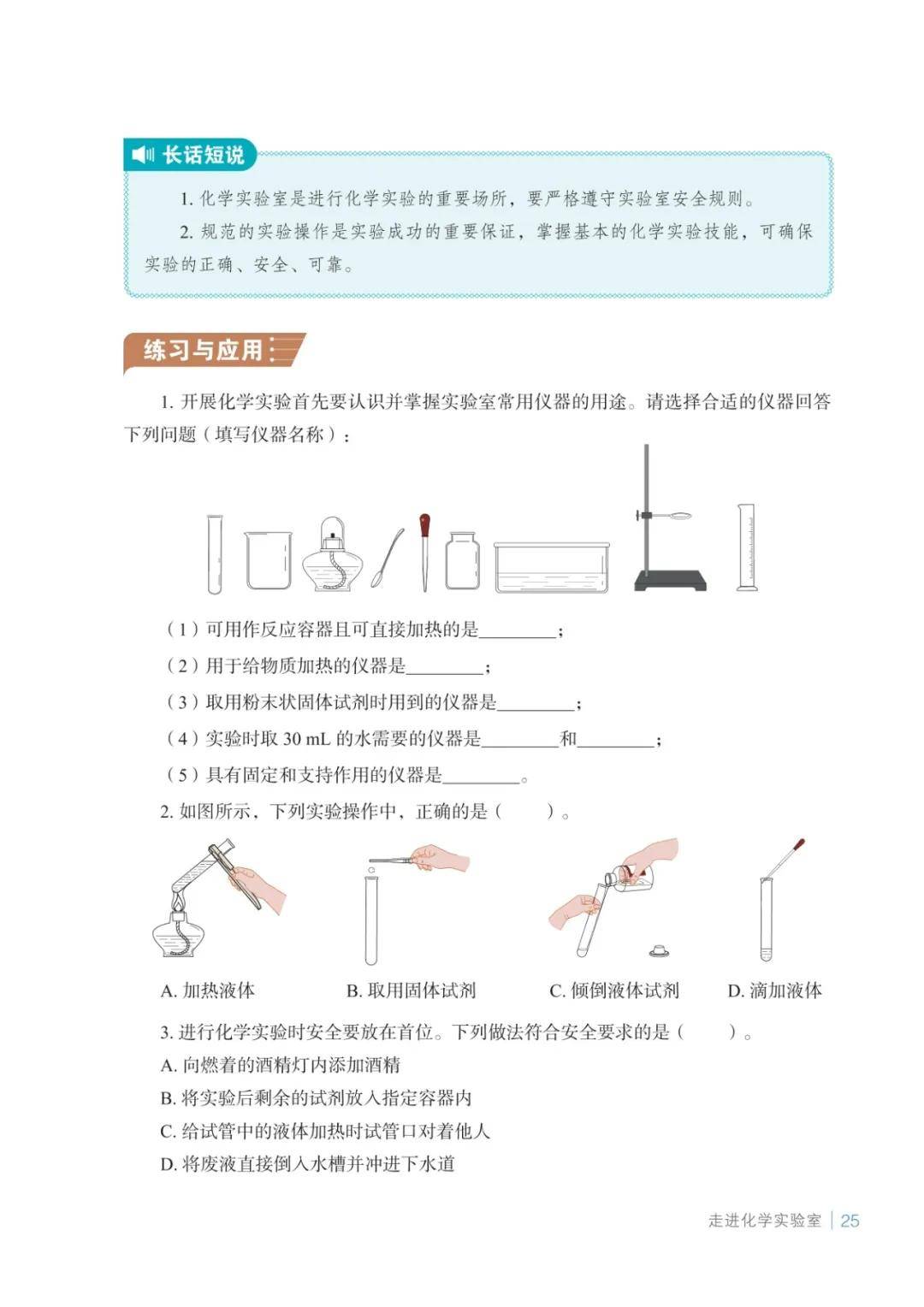 长话短说

1. 化学实验室是进行化学实验的重要场所，要严格遵守实验室安全规则。

2. 规范的实验操作是实验成功的重要保证，掌握基本的化学实验技能，可确保实验的正确、安全、可靠。

练习与应用

1. 开展化学实验首先要认识并掌握实验室常用仪器的用途。请选择合适的仪器回答下列问题（填写仪器名称）：

（1）可用作反应容器且可直接加热的是________；

（2）用于给物质加热的仪器是________；

（3）取用粉末状固体试剂时用到的仪器是________；

（4）实验时取 30 mL 的水需要的仪器是________和________；

（5）具有固定和支持作用的仪器是________。

2. 如图所示，下列实验操作中，正确的是（　　）。

A. 加热液体　B. 取用固体试剂　C. 倾倒液体试剂　D. 滴加液体

3. 进行化学实验时安全要放在首位。下列做法符合安全要求的是（　　）。

A. 向燃着的酒精灯内添加酒精

B. 将实验后剩余的试剂放入指定容器内

C. 给试管中的液体加热时试管口对着他人

D. 将废液直接倒入水槽并冲进下水道

走进化学实验室 | 25