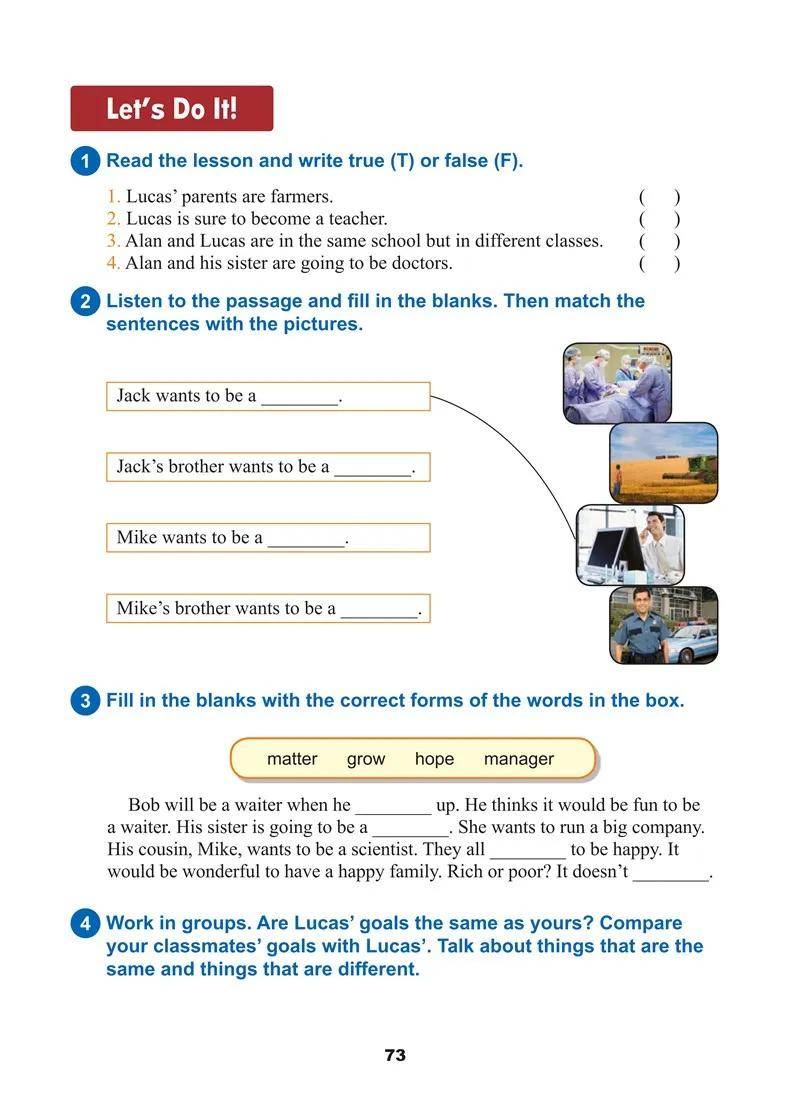 Let's Do It!

1 Read the lesson and write true (T) or false (F).

1. Lucas' parents are farmers. ( )
2. Lucas is sure to become a teacher. ( )
3. Alan and Lucas are in the same school but in different classes. ( )
4. Alan and his sister are going to be doctors. ( )

2 Listen to the passage and fill in the blanks. Then match the sentences with the pictures.

Jack wants to be a ________.

Jack's brother wants to be a ________.

Mike wants to be a ________.

Mike's brother wants to be a ________.

3 Fill in the blanks with the correct forms of the words in the box.

matter grow hope manager

Bob will be a waiter when he ________ up. He thinks it would be fun to be a waiter. His sister is going to be a ________. She wants to run a big company. His cousin, Mike, wants to be a scientist. They all ________ to be happy. It would be wonderful to have a happy family. Rich or poor? It doesn't ________.

4 Work in groups. Are Lucas' goals the same as yours? Compare your classmates' goals with Lucas'. Talk about things that are the same and things that are different.

73