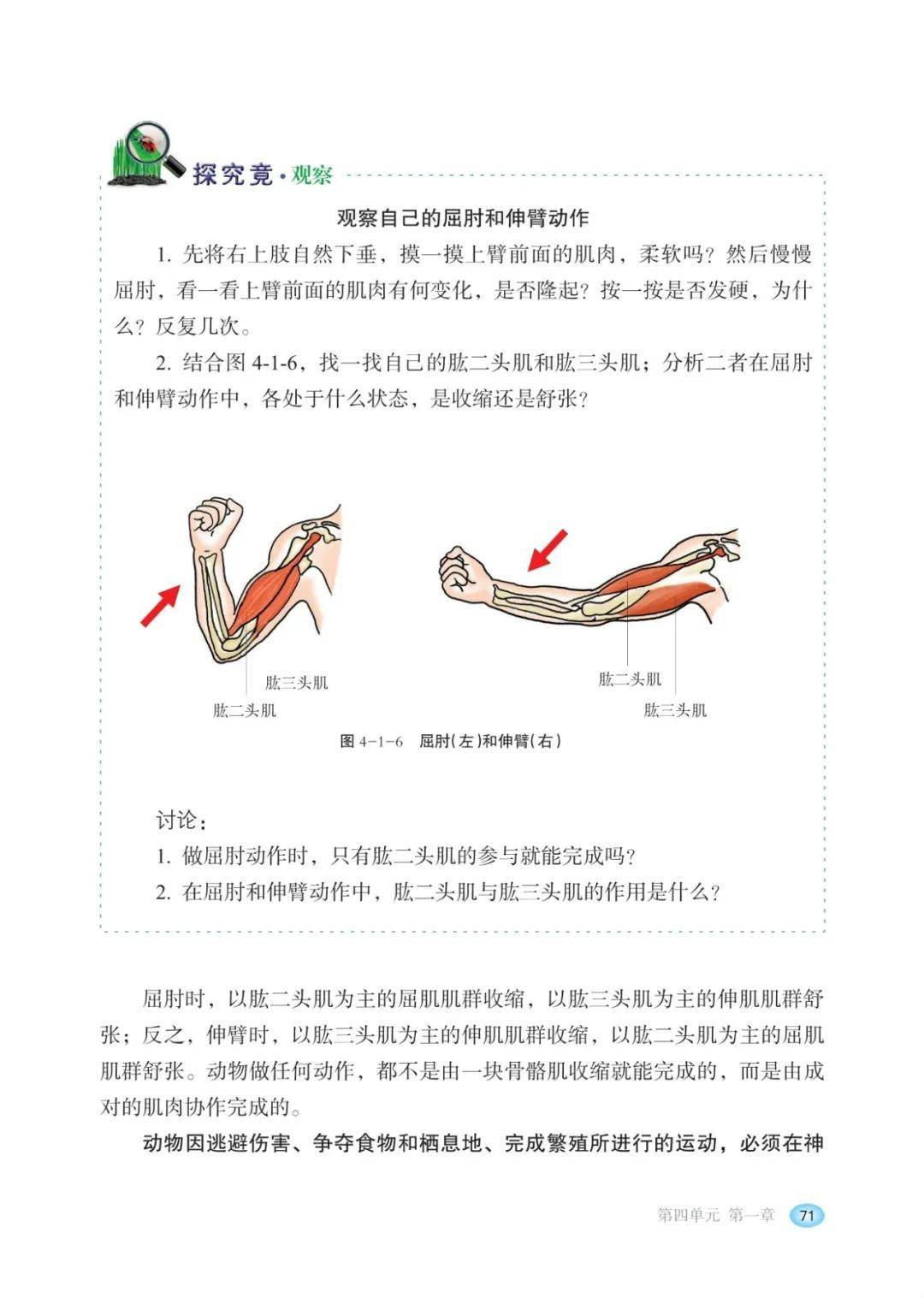 探究竟·观察

观察自己的屈肘和伸臂动作

1. 先将右上肢自然下垂，摸一摸上臂前面的肌肉，柔软吗？然后慢慢屈肘，看一看上臂前面的肌肉有何变化，是否隆起？按一按是否发硬，为什么？反复几次。

2. 结合图 4-1-6，找一找自己的肱二头肌和肱三头肌；分析二者在屈肘和伸臂动作中，各处于什么状态，是收缩还是舒张？

肱三头肌
肱二头肌

肱二头肌
肱三头肌

图 4-1-6　屈肘(左)和伸臂(右)

讨论：
1. 做屈肘动作时，只有肱二头肌的参与就能完成吗？
2. 在屈肘和伸臂动作中，肱二头肌与肱三头肌的作用是什么？

屈肘时，以肱二头肌为主的屈肌肌群收缩，以肱三头肌为主的伸肌肌群舒张；反之，伸臂时，以肱三头肌为主的伸肌肌群收缩，以肱二头肌为主的屈肌肌群舒张。动物做任何动作，都不是由一块骨骼肌收缩就能完成的，而是由成对的肌肉协作完成的。

动物因逃避伤害、争夺食物和栖息地、完成繁殖所进行的运动，必须在神

第四单元　第一章　71