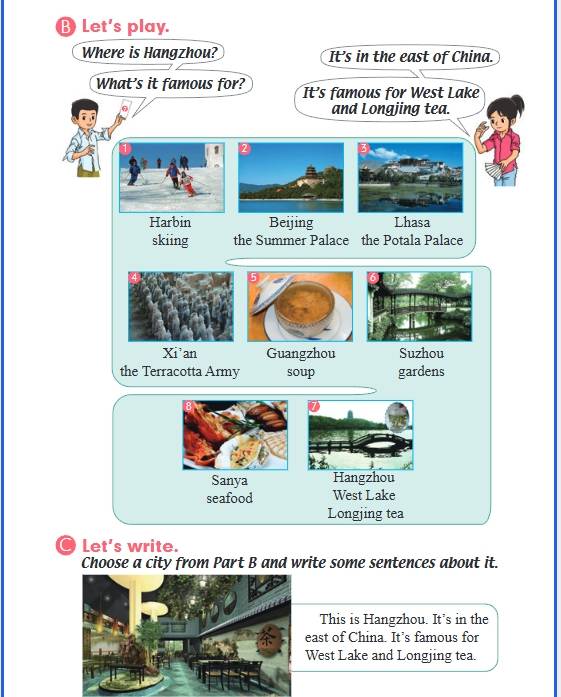 B Let's play.

Where is Hangzhou?

What's it famous for?

It's in the east of China.

It's famous for West Lake and Longjing tea.

1 Harbin skiing

2 Beijing the Summer Palace

3 Lhasa the Potala Palace

4 Xi'an the Terracotta Army

5 Guangzhou soup

6 Suzhou gardens

8 Sanya seafood

7 Hangzhou West Lake Longjing tea

C Let's write.

Choose a city from Part B and write some sentences about it.

茶

This is Hangzhou. It's in the east of China. It's famous for West Lake and Longjing tea.