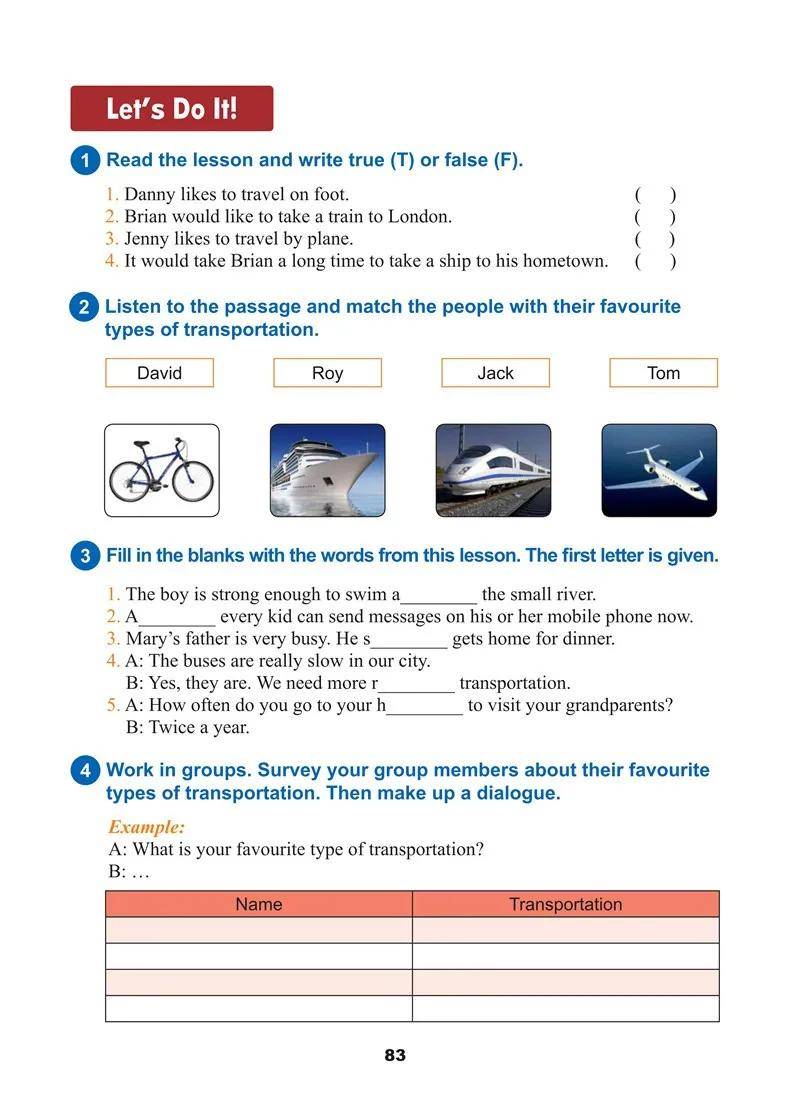 Let's Do It!

1 Read the lesson and write true (T) or false (F).

1. Danny likes to travel on foot. ( )
2. Brian would like to take a train to London. ( )
3. Jenny likes to travel by plane. ( )
4. It would take Brian a long time to take a ship to his hometown. ( )

2 Listen to the passage and match the people with their favourite types of transportation.

David Roy Jack Tom

3 Fill in the blanks with the words from this lesson. The first letter is given.

1. The boy is strong enough to swim a________ the small river.
2. A________ every kid can send messages on his or her mobile phone now.
3. Mary's father is very busy. He s________ gets home for dinner.
4. A: The buses are really slow in our city.
B: Yes, they are. We need more r________ transportation.
5. A: How often do you go to your h________ to visit your grandparents?
B: Twice a year.

4 Work in groups. Survey your group members about their favourite types of transportation. Then make up a dialogue.

Example:
A: What is your favourite type of transportation?
B: …

| Name | Transportation |
|---|---|
| | |
| | |
| | |
| | |

83