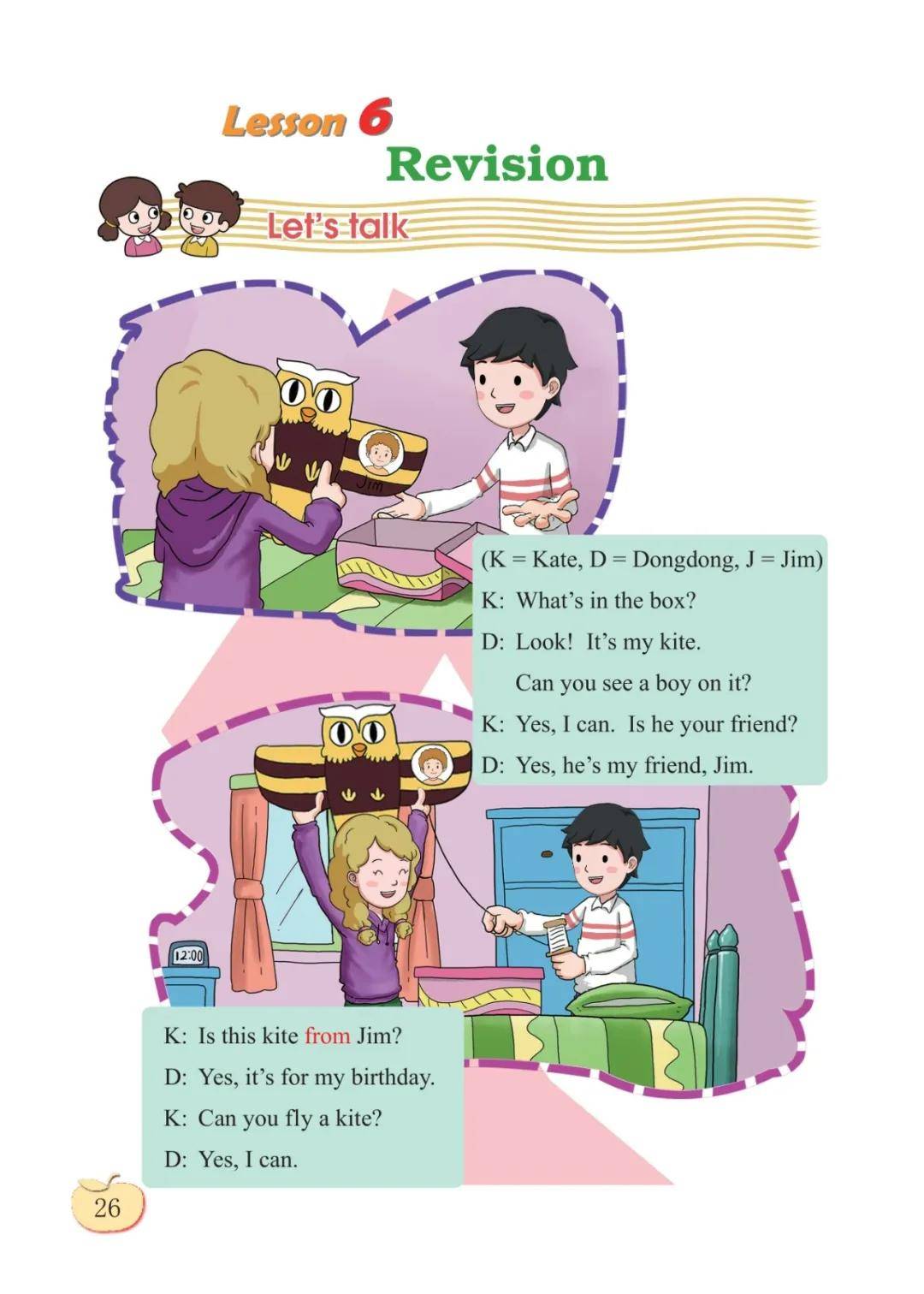 Lesson 6
Revision

Let's talk

Jim

(K = Kate, D = Dongdong, J = Jim)
K: What's in the box?
D: Look! It's my kite.
Can you see a boy on it?
K: Yes, I can. Is he your friend?
D: Yes, he's my friend, Jim.

12:00

K: Is this kite from Jim?
D: Yes, it's for my birthday.
K: Can you fly a kite?
D: Yes, I can.

26