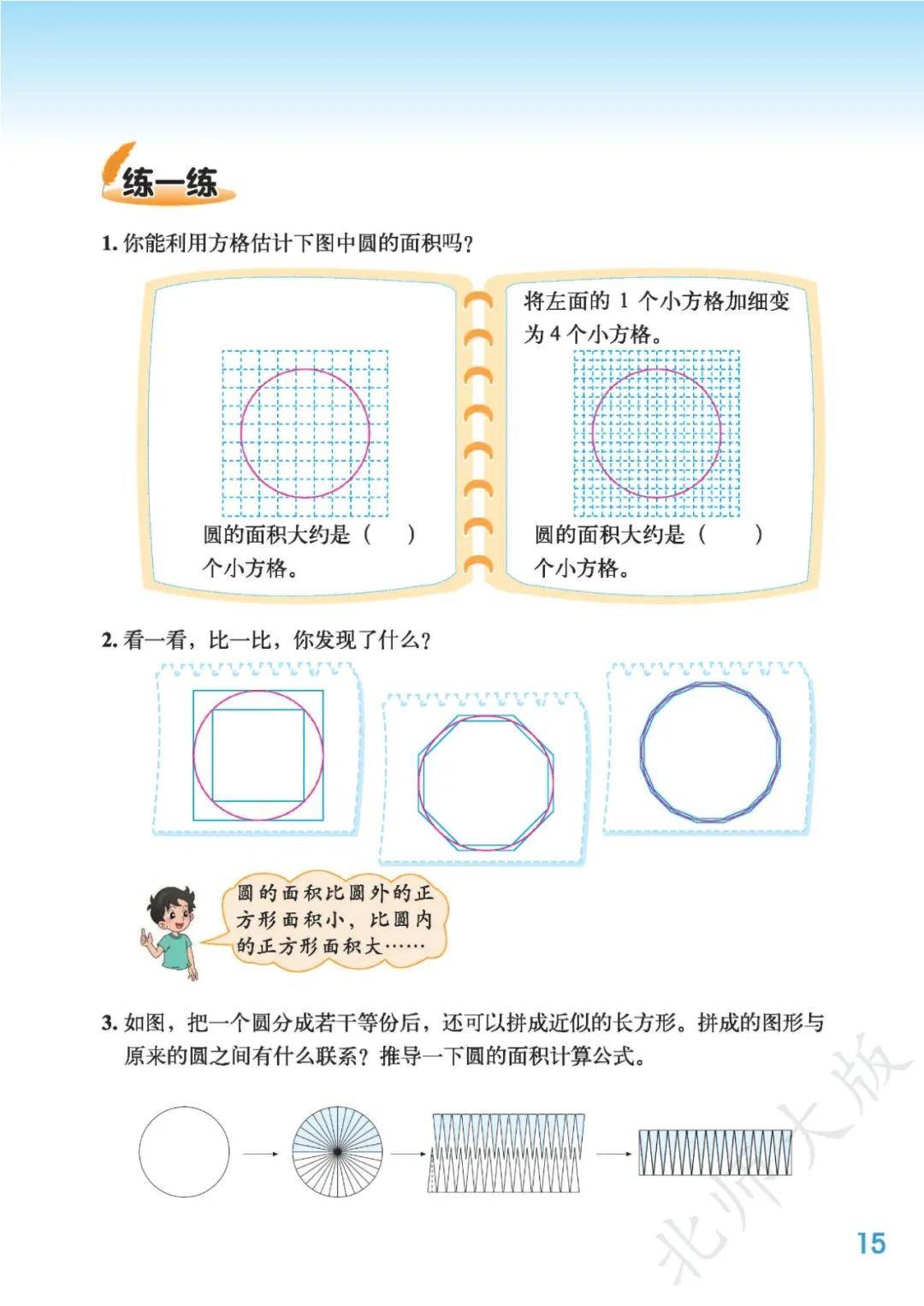 练一练

1. 你能利用方格估计下图中圆的面积吗？

圆的面积大约是（　　）个小方格。

将左面的 1 个小方格加细变为 4 个小方格。

圆的面积大约是（　　）个小方格。

2. 看一看，比一比，你发现了什么？

圆的面积比圆外的正方形面积小，比圆内的正方形面积大……

3. 如图，把一个圆分成若干等份后，还可以拼成近似的长方形。拼成的图形与原来的圆之间有什么联系？推导一下圆的面积计算公式。

北师大版

15