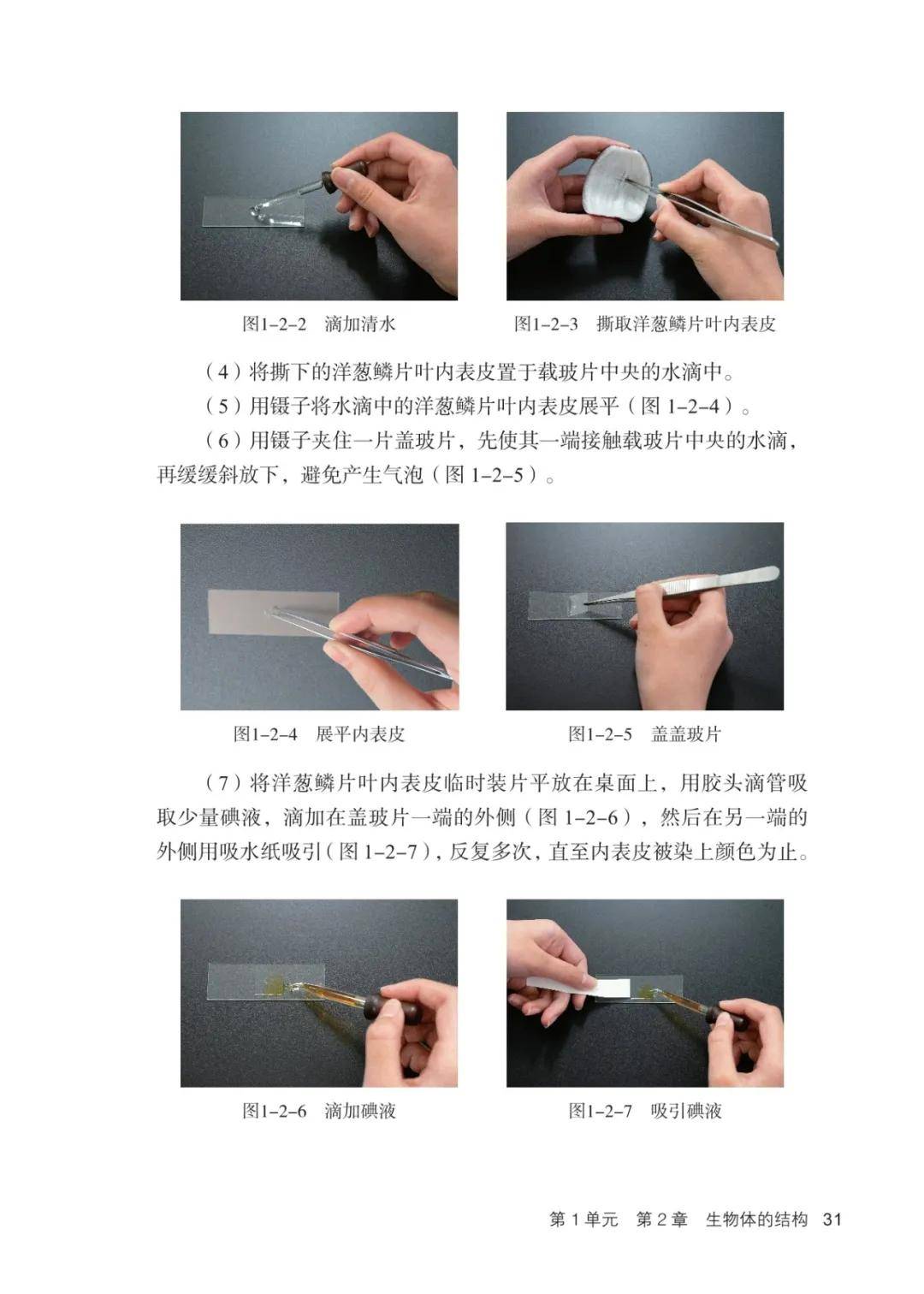 图1-2-2　滴加清水

图1-2-3　撕取洋葱鳞片叶内表皮

（4）将撕下的洋葱鳞片叶内表皮置于载玻片中央的水滴中。

（5）用镊子将水滴中的洋葱鳞片叶内表皮展平（图 1-2-4）。

（6）用镊子夹住一片盖玻片，先使其一端接触载玻片中央的水滴，再缓缓斜放下，避免产生气泡（图 1-2-5）。

图1-2-4　展平内表皮

图1-2-5　盖盖玻片

（7）将洋葱鳞片叶内表皮临时装片平放在桌面上，用胶头滴管吸取少量碘液，滴加在盖玻片一端的外侧（图 1-2-6），然后在另一端的外侧用吸水纸吸引（图 1-2-7），反复多次，直至内表皮被染上颜色为止。

图1-2-6　滴加碘液

图1-2-7　吸引碘液

第 1 单元　第 2 章　生物体的结构　31