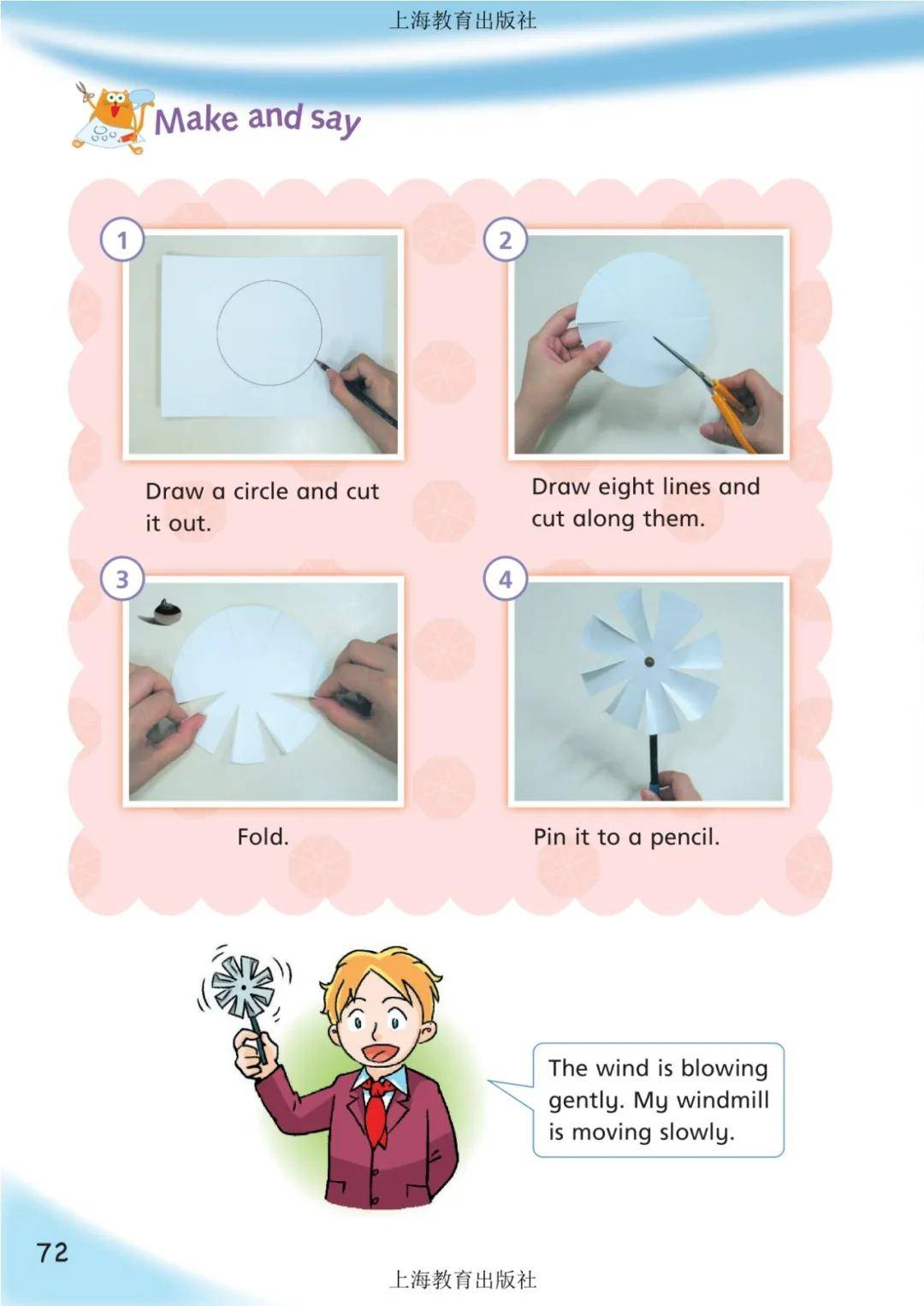 上海教育出版社

Make and say

1

Draw a circle and cut it out.

2

Draw eight lines and cut along them.

3

Fold.

4

Pin it to a pencil.

The wind is blowing gently. My windmill is moving slowly.

72

上海教育出版社