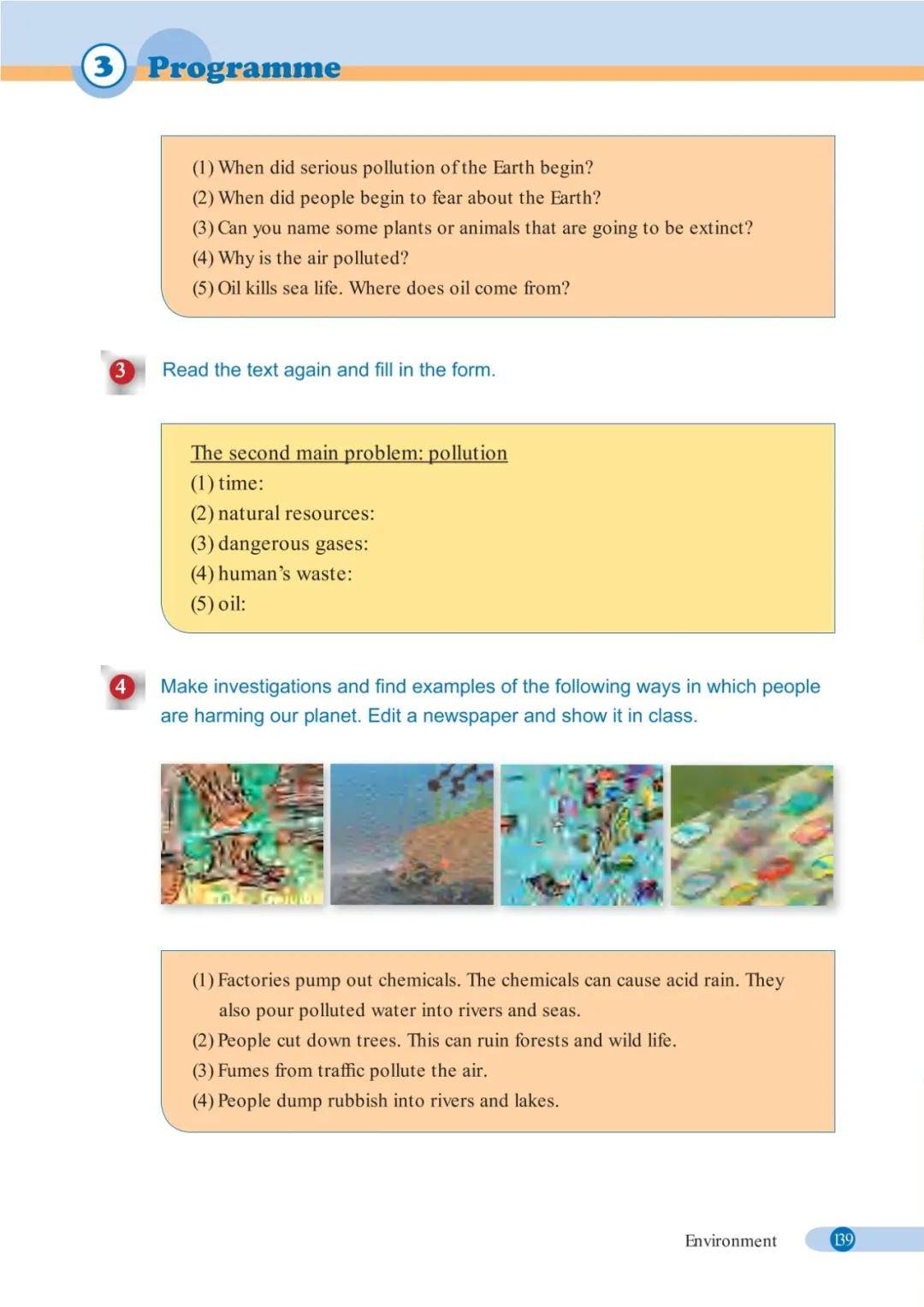 3 Programme

(1) When did serious pollution of the Earth begin?
(2) When did people begin to fear about the Earth?
(3) Can you name some plants or animals that are going to be extinct?
(4) Why is the air polluted?
(5) Oil kills sea life. Where does oil come from?

3 Read the text again and fill in the form.

The second main problem: pollution
(1) time:
(2) natural resources:
(3) dangerous gases:
(4) human's waste:
(5) oil:

4 Make investigations and find examples of the following ways in which people are harming our planet. Edit a newspaper and show it in class.

(1) Factories pump out chemicals. The chemicals can cause acid rain. They also pour polluted water into rivers and seas.
(2) People cut down trees. This can ruin forests and wild life.
(3) Fumes from traffic pollute the air.
(4) People dump rubbish into rivers and lakes.

Environment 139