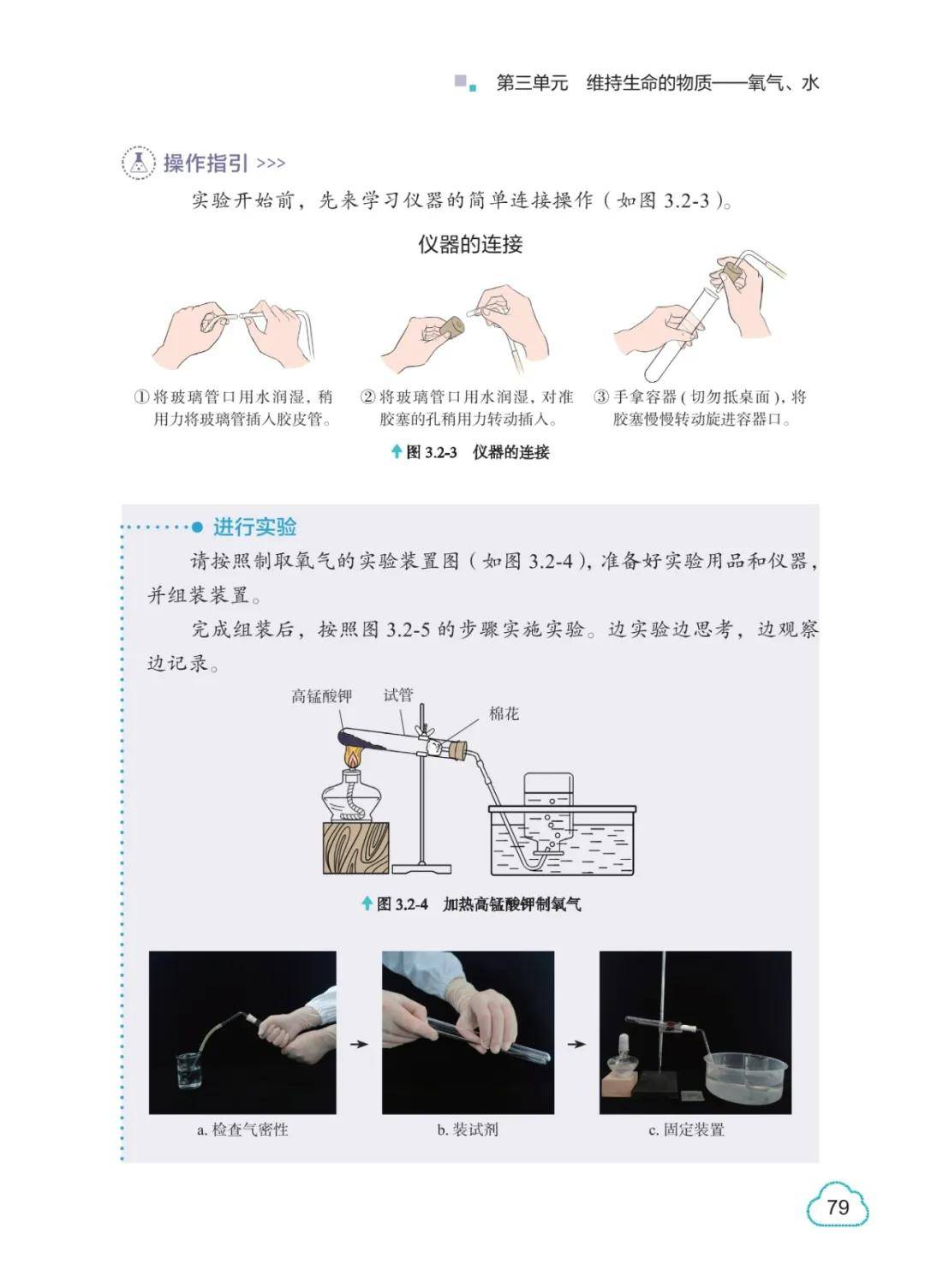 第三单元　维持生命的物质——氧气、水

操作指引 >>>

实验开始前，先来学习仪器的简单连接操作（如图 3.2-3）。

仪器的连接

① 将玻璃管口用水润湿，稍用力将玻璃管插入胶皮管。

② 将玻璃管口用水润湿，对准胶塞的孔稍用力转动插入。

③ 手拿容器（切勿抵桌面），将胶塞慢慢转动旋进容器口。

图 3.2-3　仪器的连接

进行实验

请按照制取氧气的实验装置图（如图 3.2-4），准备好实验用品和仪器，并组装装置。

完成组装后，按照图 3.2-5 的步骤实施实验。边实验边思考，边观察边记录。

高锰酸钾

试管

棉花

图 3.2-4　加热高锰酸钾制氧气

a. 检查气密性

b. 装试剂

c. 固定装置

79