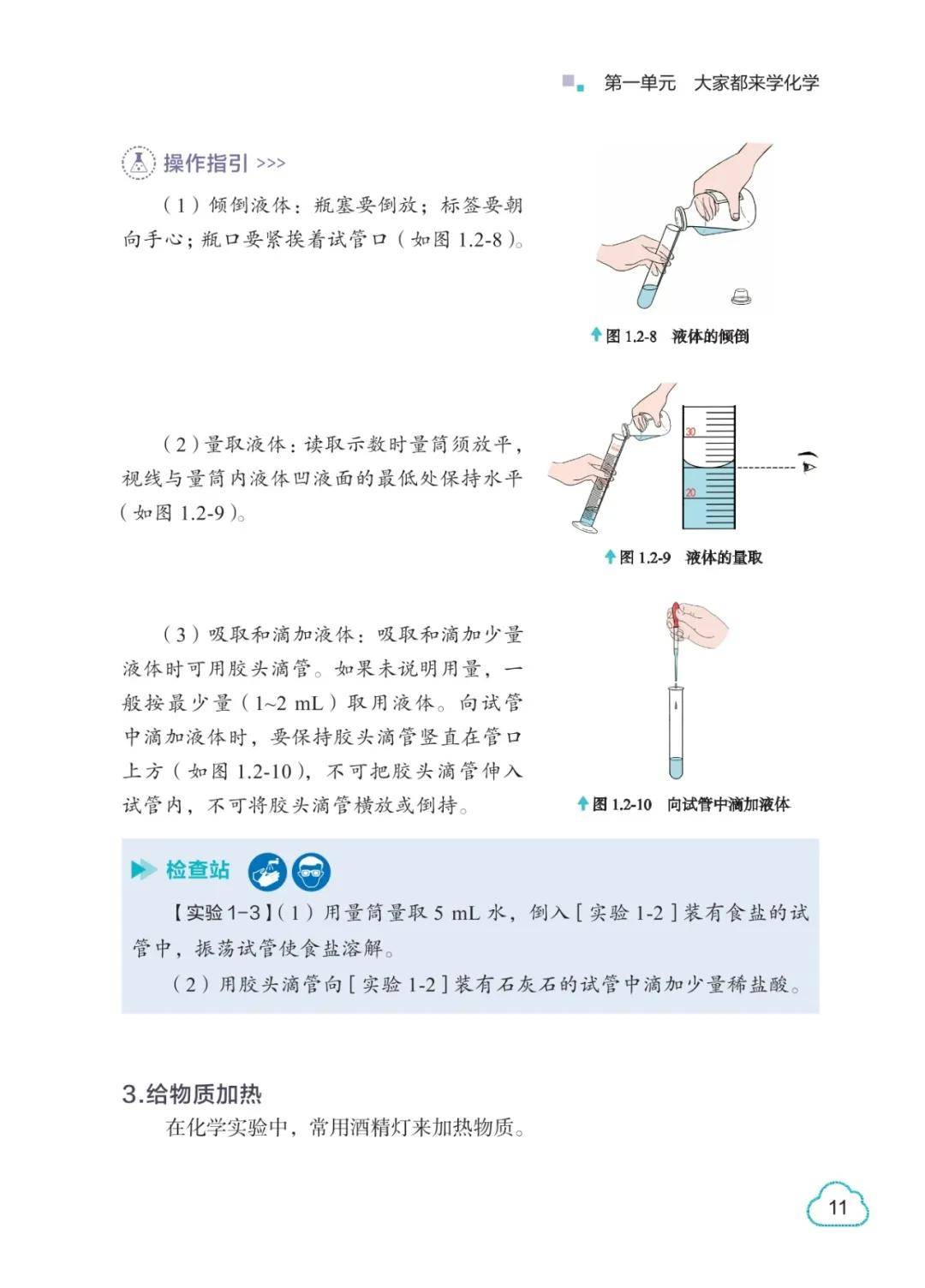 第一单元　大家都来学化学

操作指引 >>>

（1）倾倒液体：瓶塞要倒放；标签要朝向手心；瓶口要紧挨着试管口（如图 1.2-8）。

图 1.2-8　液体的倾倒

（2）量取液体：读取示数时量筒须放平，视线与量筒内液体凹液面的最低处保持水平（如图 1.2-9）。

30

20

图 1.2-9　液体的量取

（3）吸取和滴加液体：吸取和滴加少量液体时可用胶头滴管。如果未说明用量，一般按最少量（1~2 mL）取用液体。向试管中滴加液体时，要保持胶头滴管竖直在管口上方（如图 1.2-10），不可把胶头滴管伸入试管内，不可将胶头滴管横放或倒持。

图 1.2-10　向试管中滴加液体

检查站

【实验 1-3】（1）用量筒量取 5 mL 水，倒入［实验 1-2］装有食盐的试管中，振荡试管使食盐溶解。

（2）用胶头滴管向［实验 1-2］装有石灰石的试管中滴加少量稀盐酸。

3.给物质加热

在化学实验中，常用酒精灯来加热物质。

11