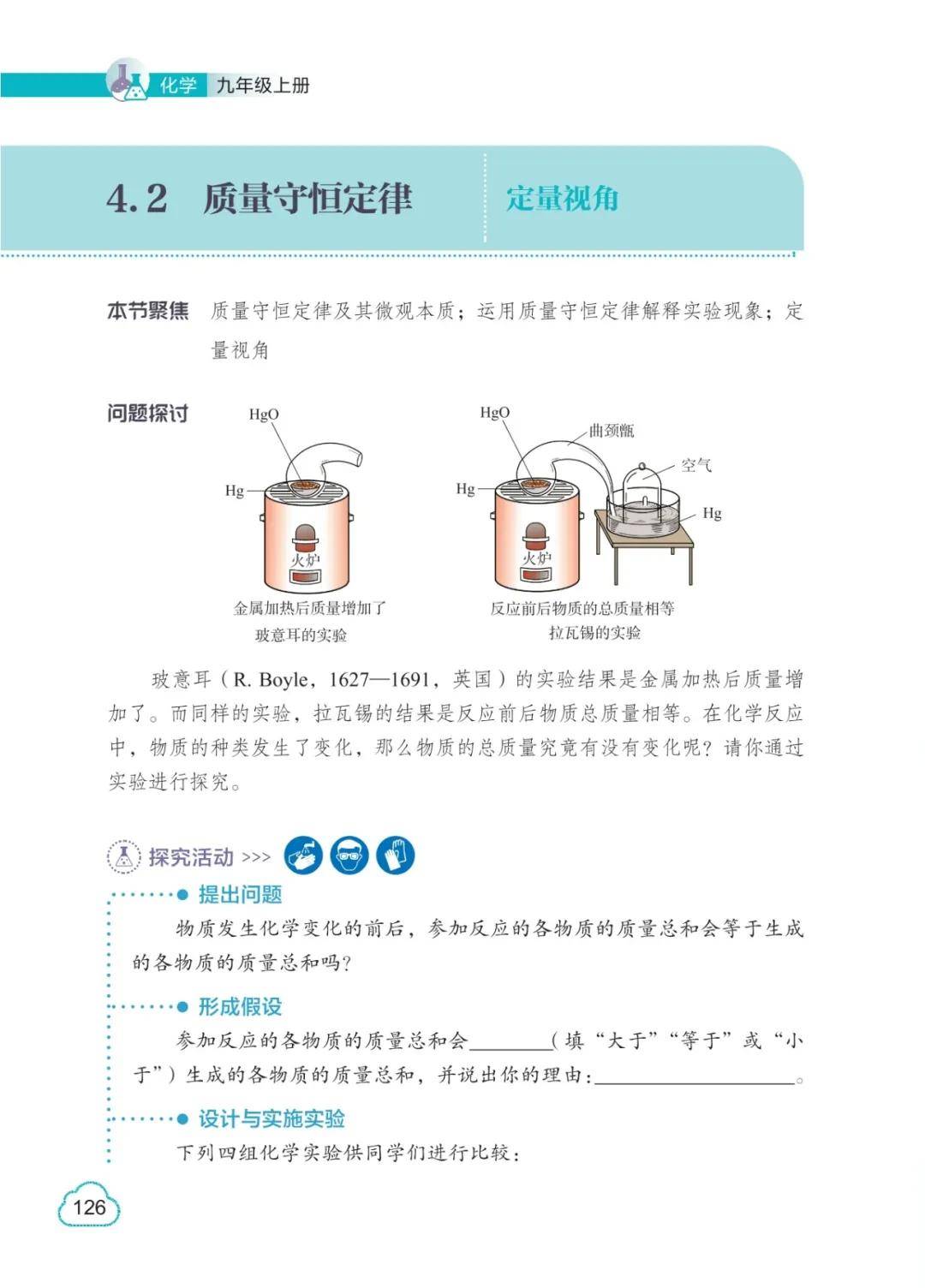 化学 九年级上册

4.2 质量守恒定律

定量视角

本节聚焦 质量守恒定律及其微观本质；运用质量守恒定律解释实验现象；定量视角

问题探讨

HgO

Hg

火炉

金属加热后质量增加了

玻意耳的实验

HgO

曲颈甑

空气

Hg

Hg

火炉

反应前后物质的总质量相等

拉瓦锡的实验

玻意耳（R. Boyle，1627—1691，英国）的实验结果是金属加热后质量增加了。而同样的实验，拉瓦锡的结果是反应前后物质总质量相等。在化学反应中，物质的种类发生了变化，那么物质的总质量究竟有没有变化呢？请你通过实验进行探究。

探究活动 >>>

提出问题

物质发生化学变化的前后，参加反应的各物质的质量总和会等于生成的各物质的质量总和吗？

形成假设

参加反应的各物质的质量总和会________（填“大于”“等于”或“小于”）生成的各物质的质量总和，并说出你的理由：____________________。

设计与实施实验

下列四组化学实验供同学们进行比较：

126