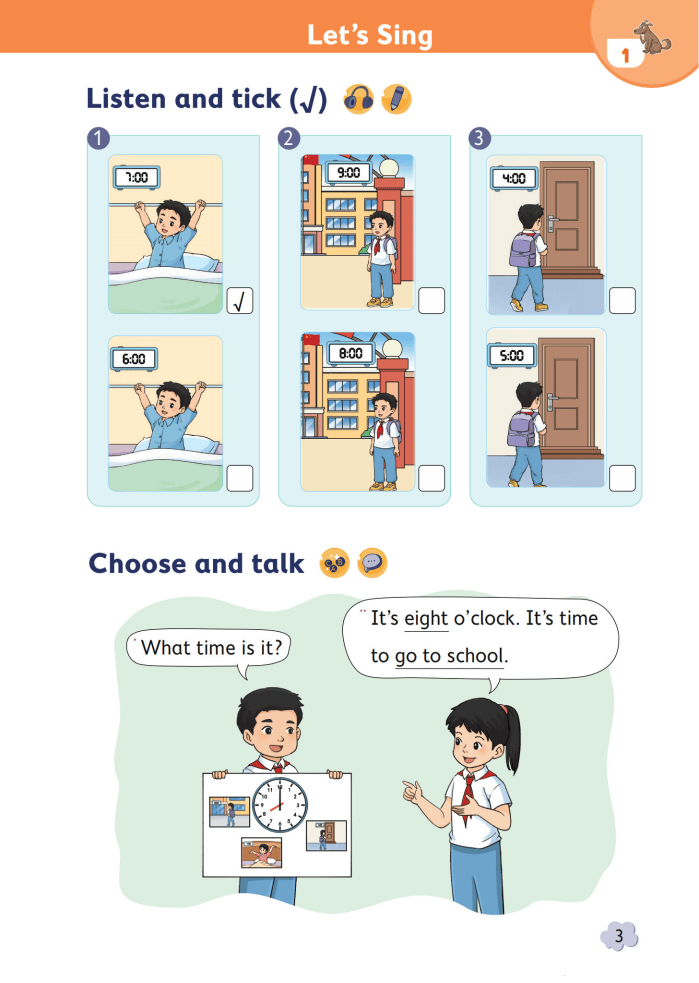 Let's Sing

1

Listen and tick (√)

1

7:00

√

6:00

2

9:00

8:00

3

4:00

5:00

Choose and talk

What time is it?

It's eight o'clock. It's time to go to school.

3