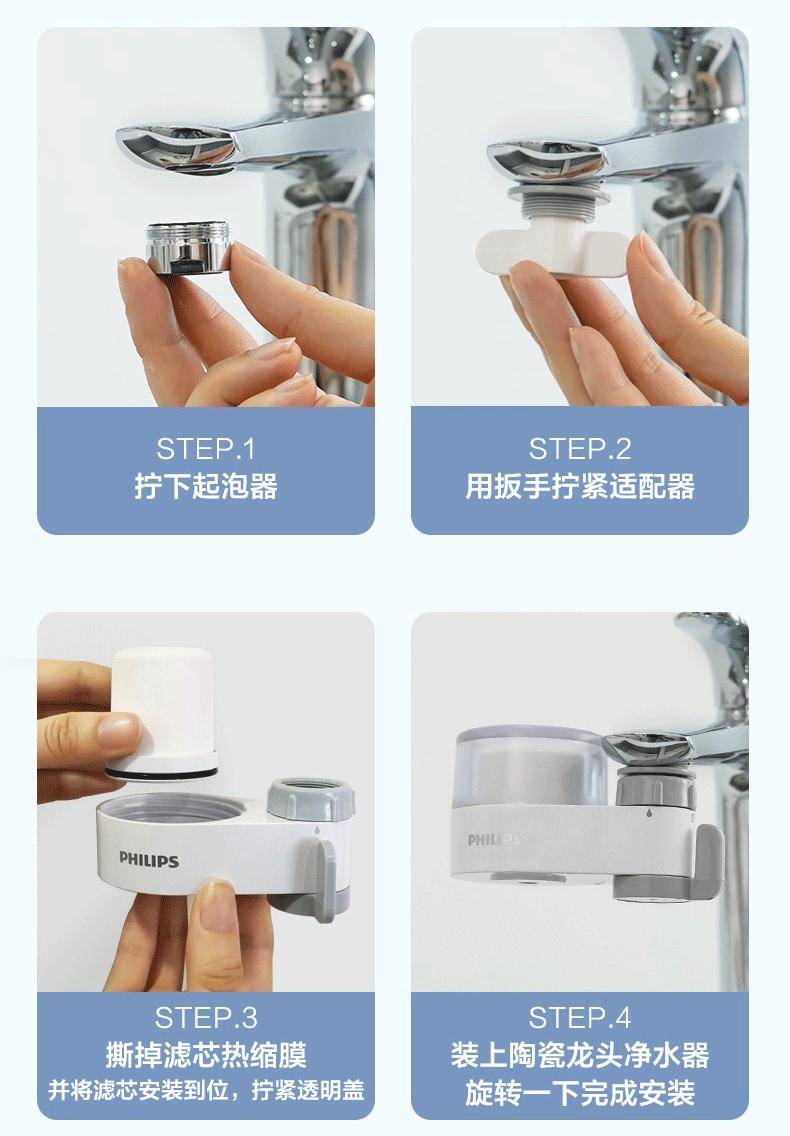 STEP.1
拧下起泡器

STEP.2
用扳手拧紧适配器

PHILIPS

STEP.3
撕掉滤芯热缩膜
并将滤芯安装到位，拧紧透明盖

PHILIPS

STEP.4
装上陶瓷龙头净水器
旋转一下完成安装