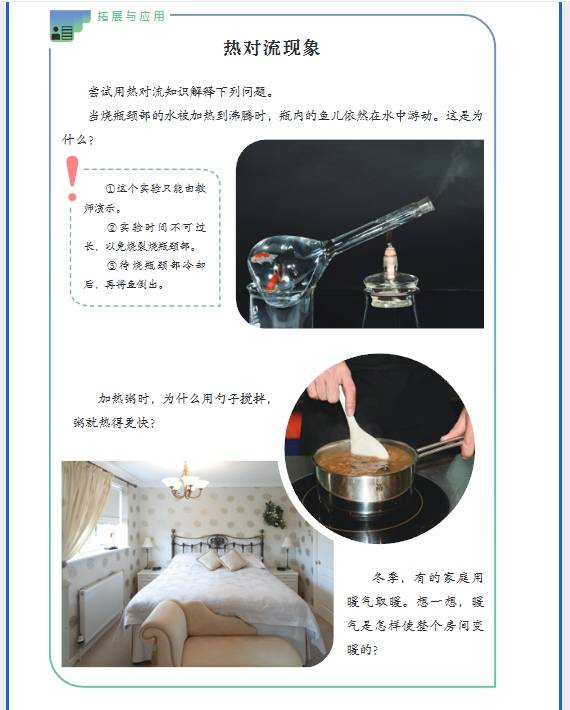 拓展与应用

热对流现象

尝试用热对流知识解释下列问题。

当烧瓶颈部的水被加热到沸腾时，瓶内的鱼儿依然在水中游动。这是为什么？

①这个实验只能由教师演示。

②实验时间不可过长，以免烧裂烧瓶颈部。

③待烧瓶颈部冷却后，再将鱼倒出。

加热粥时，为什么用勺子搅拌，粥就热得更快？

冬季，有的家庭用暖气取暖。想一想，暖气是怎样使整个房间变暖的？