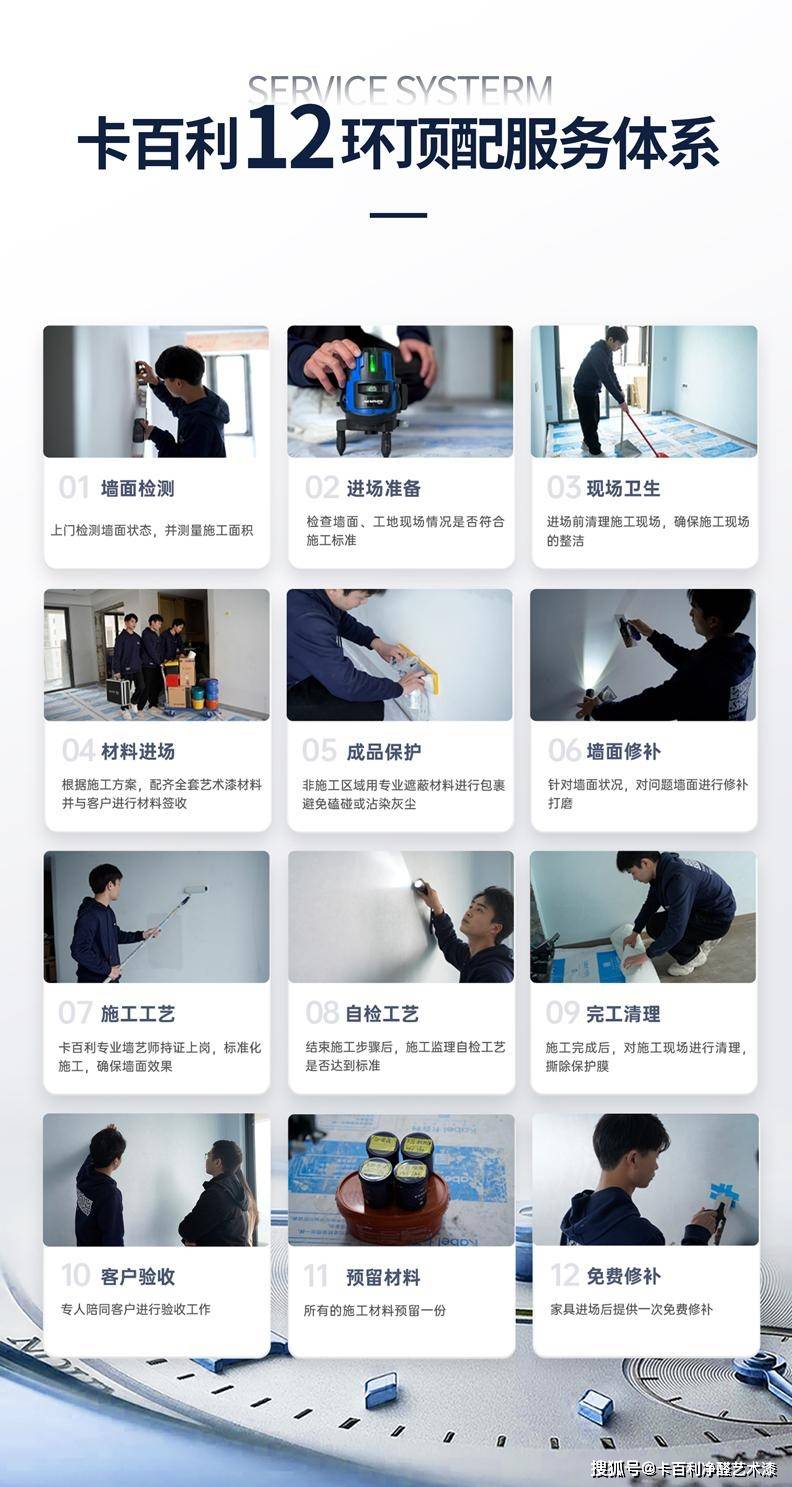 SERVICE SYSTERM

卡百利12环顶配服务体系

01 墙面检测
上门检测墙面状态，并测量施工面积

02 进场准备
检查墙面、工地现场情况是否符合施工标准

03 现场卫生
进场前清理施工现场，确保施工现场的整洁

04 材料进场
根据施工方案，配齐全套艺术漆材料并与客户进行材料签收

05 成品保护
非施工区域用专业遮蔽材料进行包裹避免磕碰或沾染灰尘

06 墙面修补
针对墙面状况，对问题墙面进行修补打磨

07 施工工艺
卡百利专业墙艺师持证上岗，标准化施工，确保墙面效果

08 自检工艺
结束施工步骤后，施工监理自检工艺是否达到标准

09 完工清理
施工完成后，对施工现场进行清理，撕除保护膜

10 客户验收
专人陪同客户进行验收工作

11 预留材料
所有的施工材料预留一份

12 免费修补
家具进场后提供一次免费修补

搜狐号@卡百利净醛艺术漆