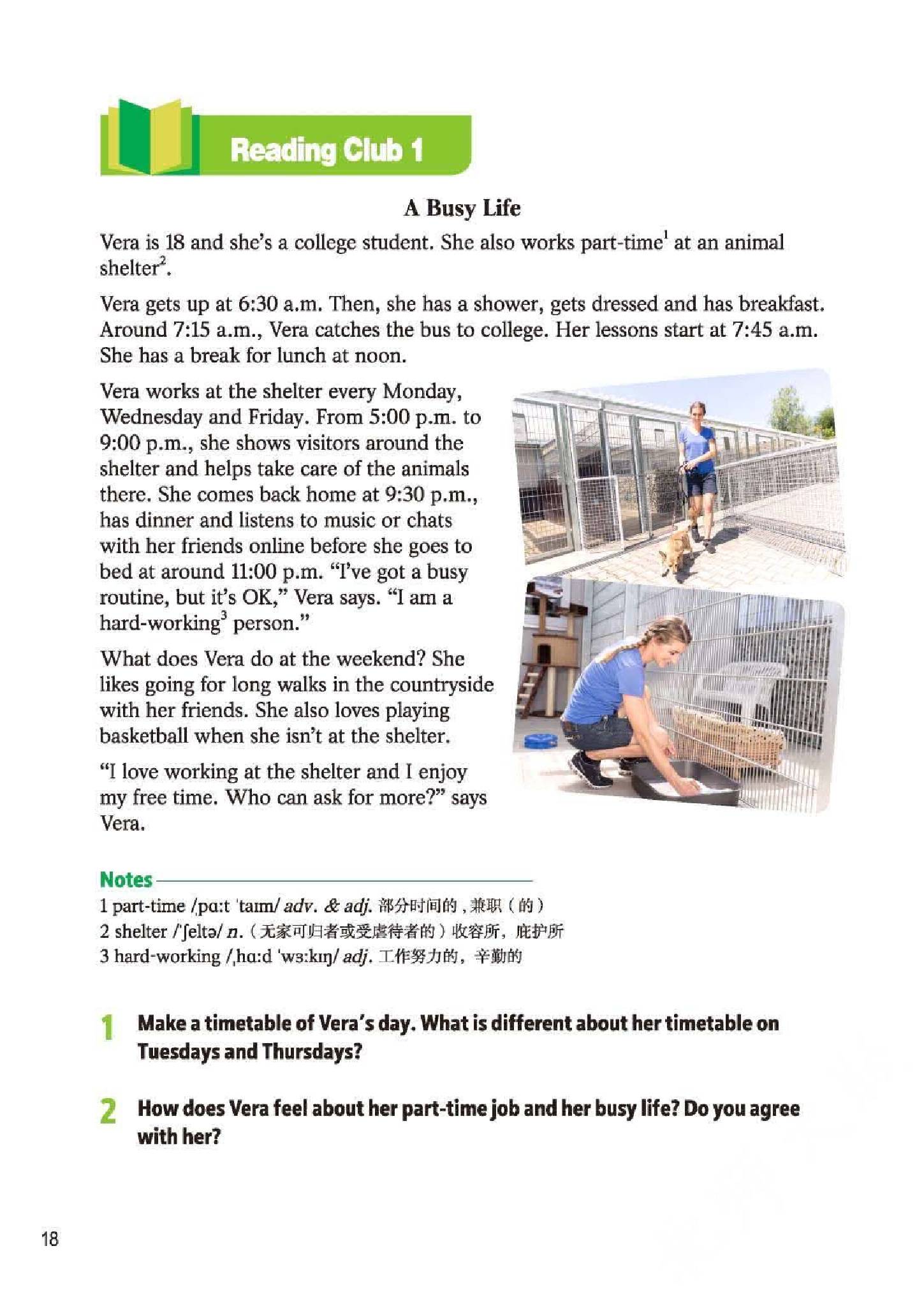 Reading Club 1

A Busy Life

Vera is 18 and she's a college student. She also works part-time$^1$ at an animal shelter$^2$.

Vera gets up at 6:30 a.m. Then, she has a shower, gets dressed and has breakfast. Around 7:15 a.m., Vera catches the bus to college. Her lessons start at 7:45 a.m. She has a break for lunch at noon.

Vera works at the shelter every Monday, Wednesday and Friday. From 5:00 p.m. to 9:00 p.m., she shows visitors around the shelter and helps take care of the animals there. She comes back home at 9:30 p.m., has dinner and listens to music or chats with her friends online before she goes to bed at around 11:00 p.m. "I've got a busy routine, but it's OK," Vera says. "I am a hard-working$^3$ person."

What does Vera do at the weekend? She likes going for long walks in the countryside with her friends. She also loves playing basketball when she isn't at the shelter.

"I love working at the shelter and I enjoy my free time. Who can ask for more?" says Vera.

Notes
1 part-time /ˌpɑːt ˈtaɪm/ adv. & adj. 部分时间的，兼职（的）
2 shelter /ˈʃeltə/ n.（无家可归者或受虐待者的）收容所，庇护所
3 hard-working /ˌhɑːd ˈwɜːkɪŋ/ adj. 工作努力的，辛勤的

1 Make a timetable of Vera's day. What is different about her timetable on Tuesdays and Thursdays?

2 How does Vera feel about her part-time job and her busy life? Do you agree with her?

18