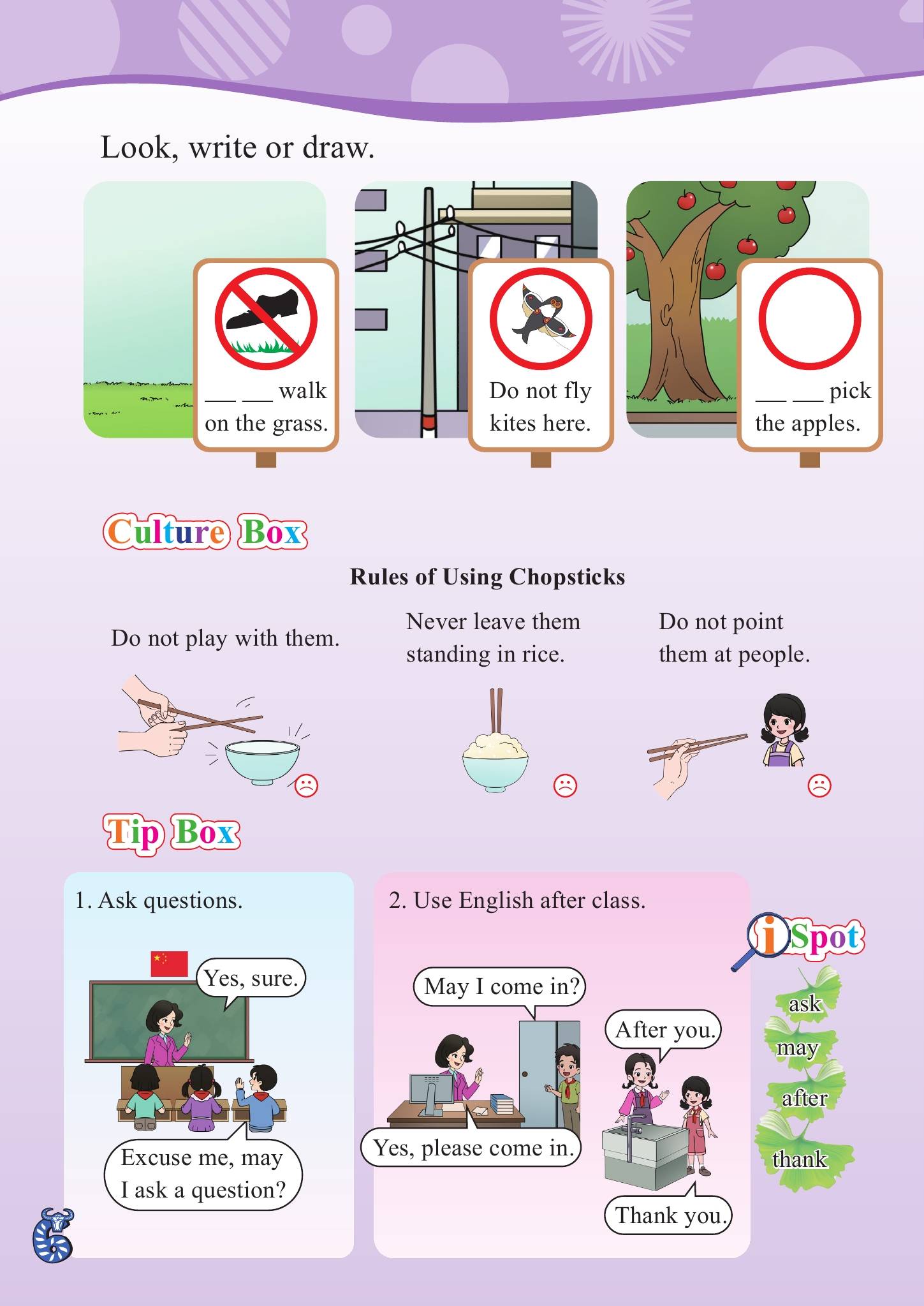 Look, write or draw.

___ ___ walk on the grass.

Do not fly kites here.

___ ___ pick the apples.

Culture Box

Rules of Using Chopsticks

Do not play with them.

Never leave them standing in rice.

Do not point them at people.

Tip Box

1. Ask questions.

Yes, sure.

Excuse me, may I ask a question?

2. Use English after class.

May I come in?

Yes, please come in.

After you.

Thank you.

iSpot

ask

may

after

thank

6