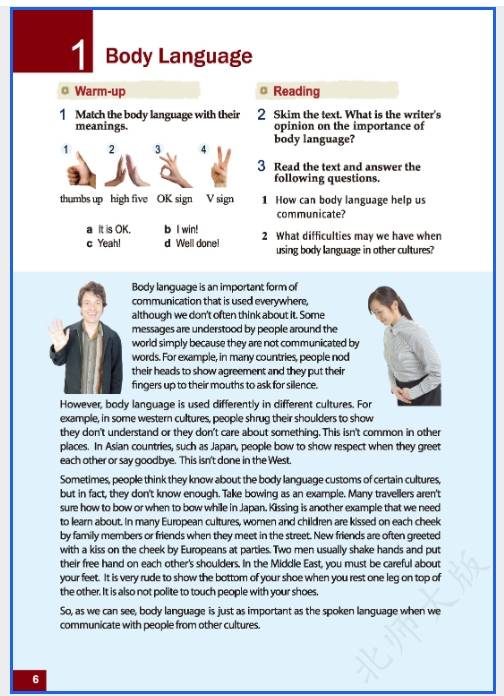 1 Body Language

Warm-up

1 Match the body language with their meanings.

1 2 3 4

thumbs up high five OK sign V sign

a It is OK. b I win!
c Yeah! d Well done!

Reading

2 Skim the text. What is the writer's opinion on the importance of body language?

3 Read the text and answer the following questions.

1 How can body language help us communicate?

2 What difficulties may we have when using body language in other cultures?

Body language is an important form of communication that is used everywhere, although we don't often think about it. Some messages are understood by people around the world simply because they are not communicated by words. For example, in many countries, people nod their heads to show agreement and they put their fingers up to their mouths to ask for silence.

However, body language is used differently in different cultures. For example, in some western cultures, people shrug their shoulders to show they don't understand or they don't care about something. This isn't common in other places. In Asian countries, such as Japan, people bow to show respect when they greet each other or say goodbye. This isn't done in the West.

Sometimes, people think they know about the body language customs of certain cultures, but in fact, they don't know enough. Take bowing as an example. Many travellers aren't sure how to bow or when to bow while in Japan. Kissing is another example that we need to learn about. In many European cultures, women and children are kissed on each cheek by family members or friends when they meet in the street. New friends are often greeted with a kiss on the cheek by Europeans at parties. Two men usually shake hands and put their free hand on each other's shoulders. In the Middle East, you must be careful about your feet. It is very rude to show the bottom of your shoe when you rest one leg on top of the other. It is also not polite to touch people with your shoes.

So, as we can see, body language is just as important as the spoken language when we communicate with people from other cultures.

北师大版

6