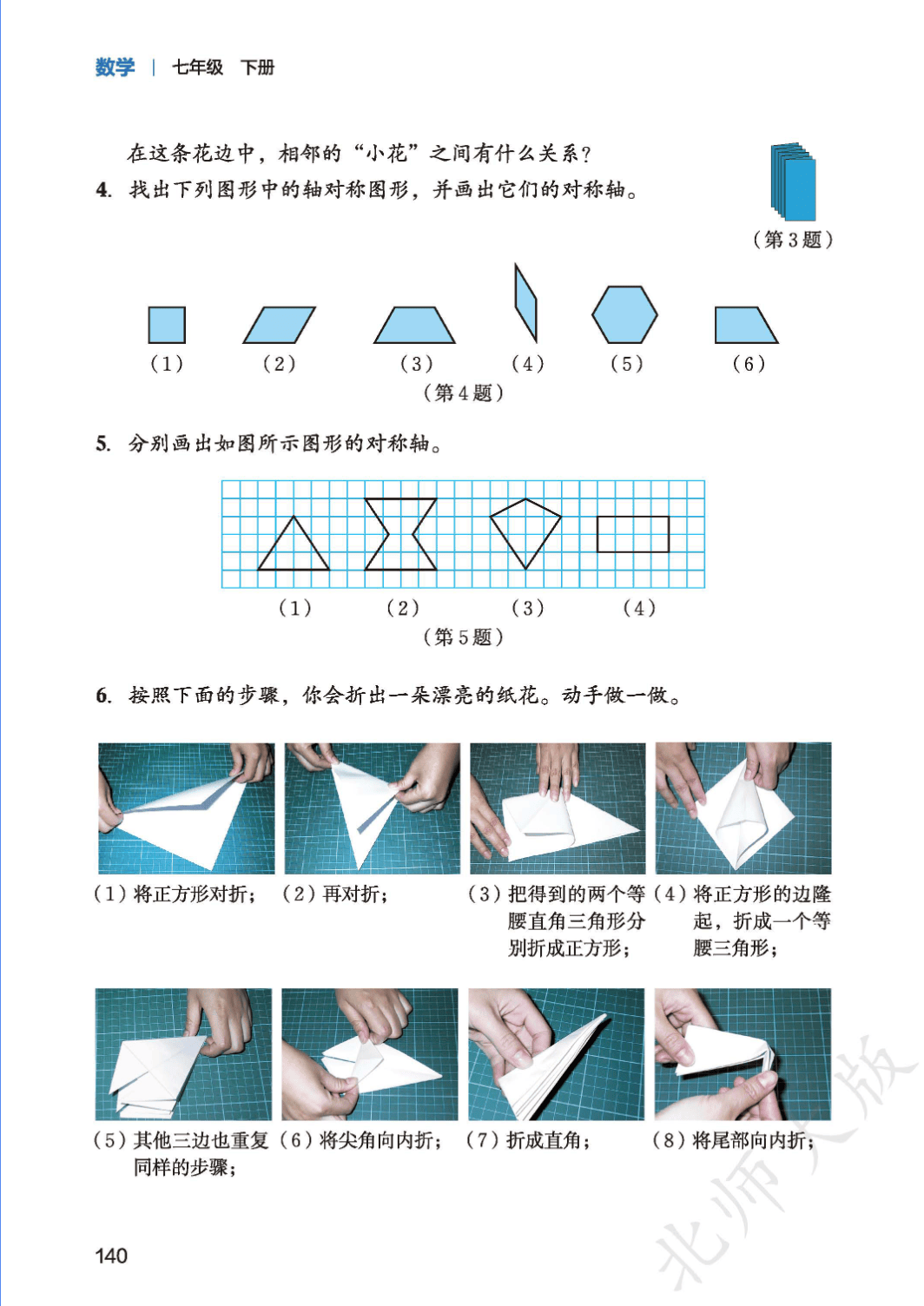 数学 | 七年级 下册

在这条花边中，相邻的“小花”之间有什么关系？

（第 3 题）

4. 找出下列图形中的轴对称图形，并画出它们的对称轴。

（1） （2） （3） （4） （5） （6）

（第 4 题）

5. 分别画出如图所示图形的对称轴。

（1） （2） （3） （4）

（第 5 题）

6. 按照下面的步骤，你会折出一朵漂亮的纸花。动手做一做。

（1）将正方形对折；

（2）再对折；

（3）把得到的两个等腰直角三角形分别折成正方形；

（4）将正方形的边隆起，折成一个等腰三角形；

（5）其他三边也重复同样的步骤；

（6）将尖角向内折；

（7）折成直角；

（8）将尾部向内折；

140

北师大版