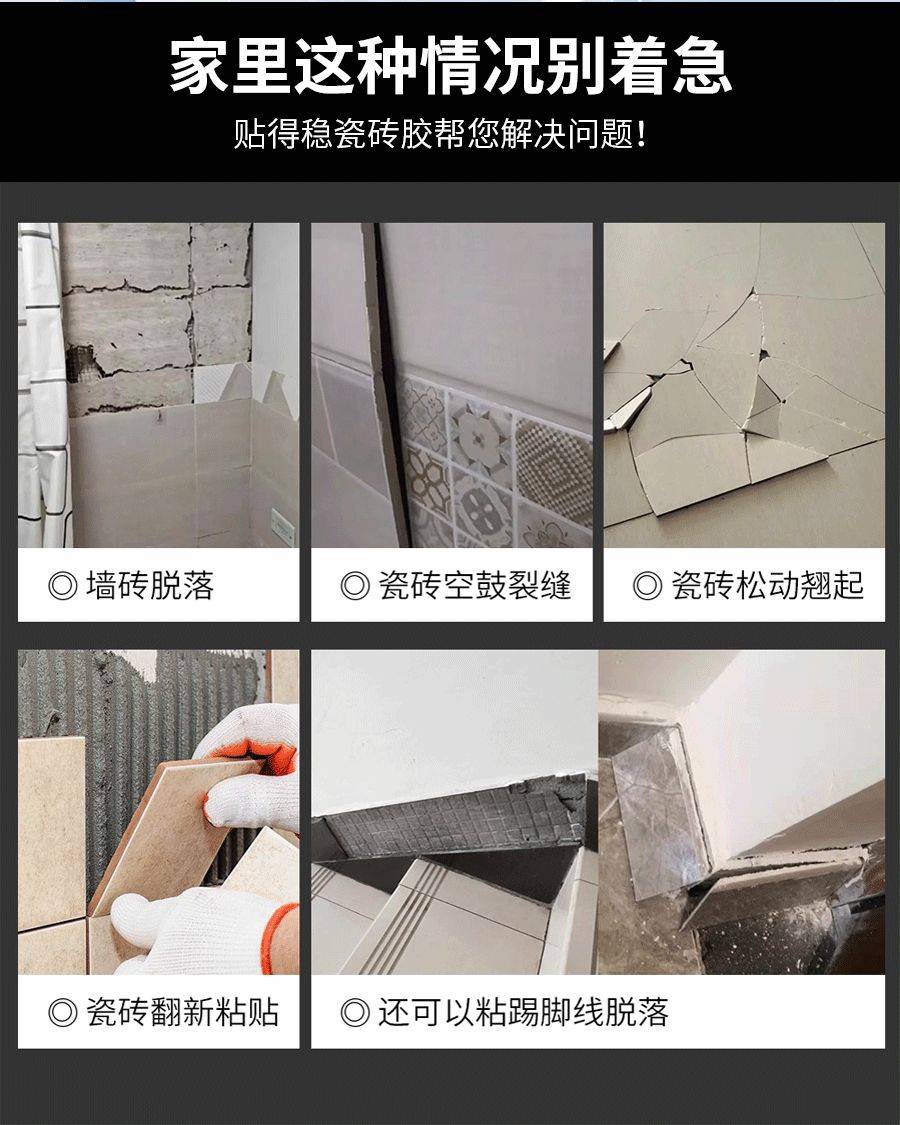 家里这种情况别着急

贴得稳瓷砖胶帮您解决问题！

◎ 墙砖脱落

◎ 瓷砖空鼓裂缝

◎ 瓷砖松动翘起

◎ 瓷砖翻新粘贴

◎ 还可以粘踢脚线脱落