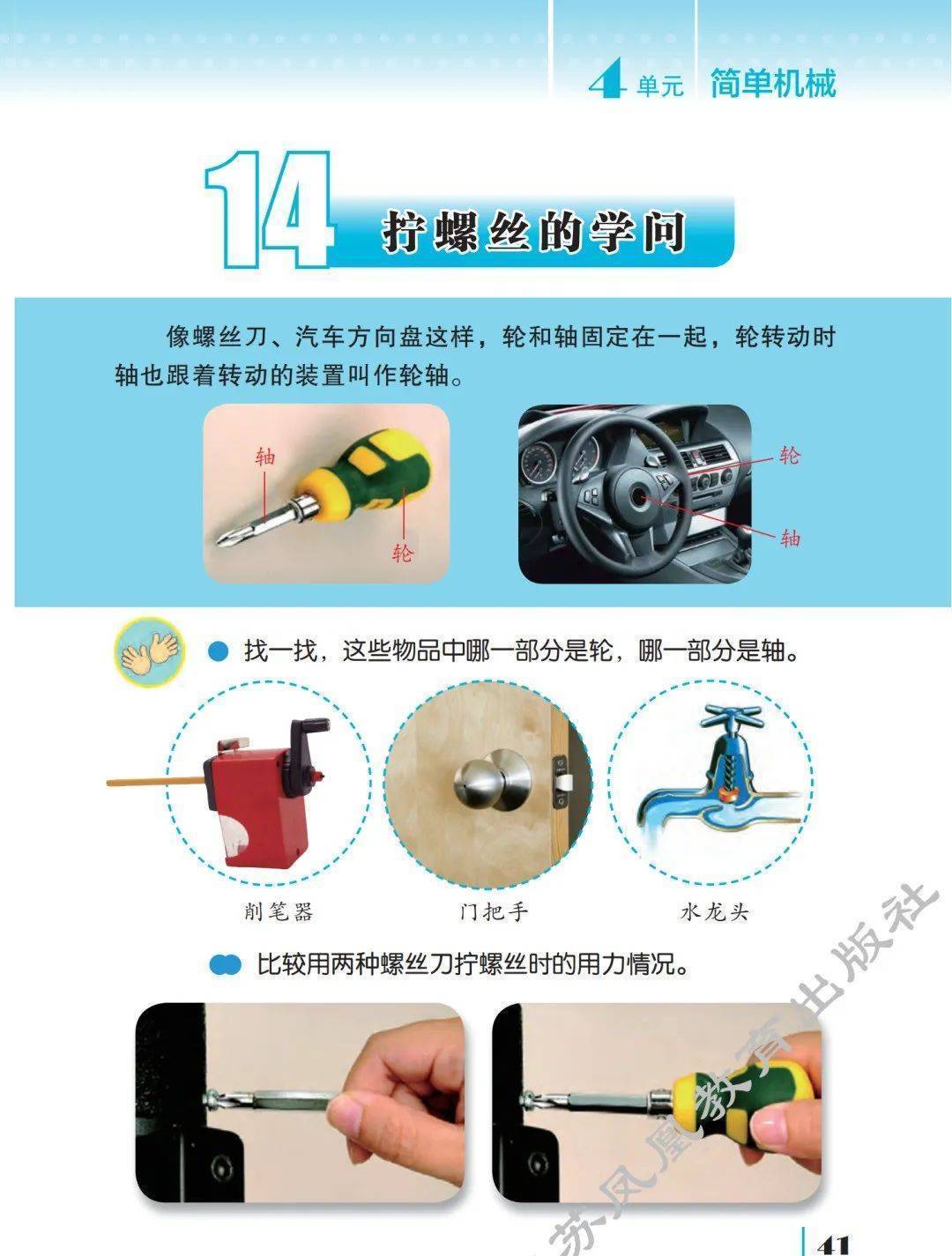 4 单元 简单机械

14 拧螺丝的学问

像螺丝刀、汽车方向盘这样，轮和轴固定在一起，轮转动时轴也跟着转动的装置叫作轮轴。

轴

轮

轮

轴

找一找，这些物品中哪一部分是轮，哪一部分是轴。

削笔器

门把手

水龙头

比较用两种螺丝刀拧螺丝时的用力情况。

苏凤凰教育出版社

41