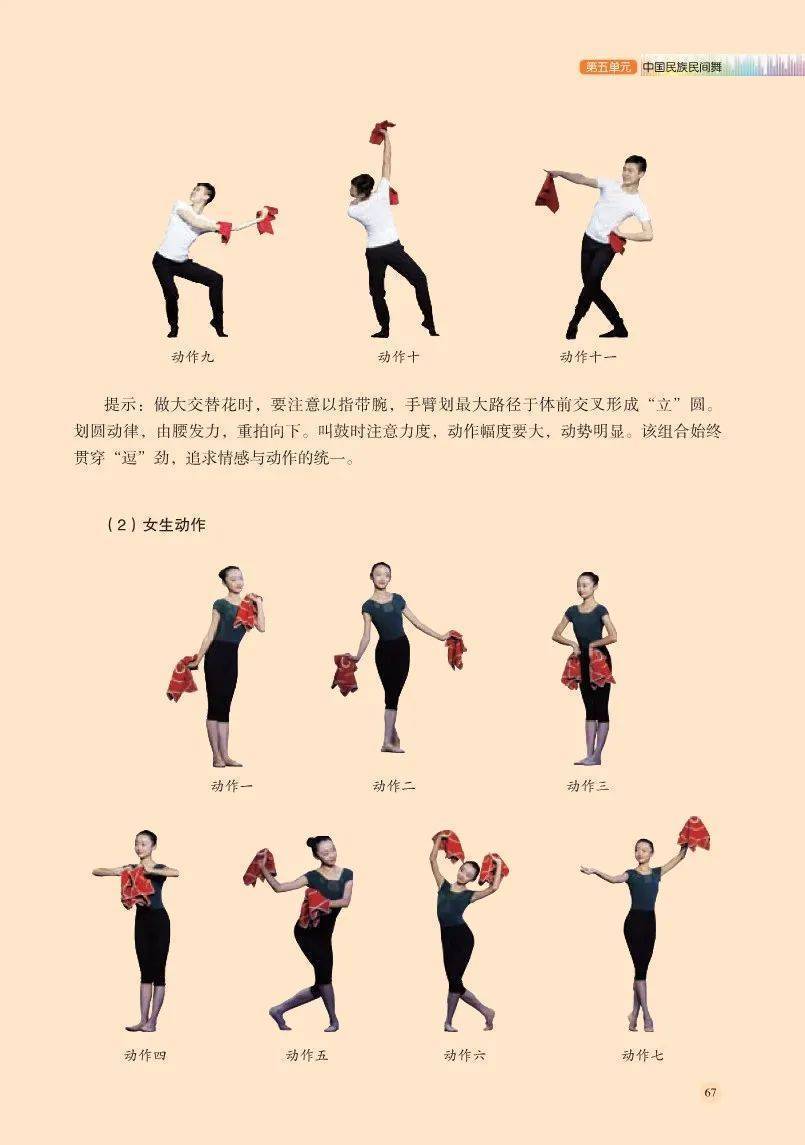 第五单元 中国民族民间舞

动作九

动作十

动作十一

提示：做大交替花时，要注意以指带腕，手臂划最大路径于体前交叉形成“立”圆。划圆动律，由腰发力，重拍向下。叫鼓时注意力度，动作幅度要大，动势明显。该组合始终贯穿“逗”劲，追求情感与动作的统一。

（2）女生动作

动作一

动作二

动作三

动作四

动作五

动作六

动作七

67