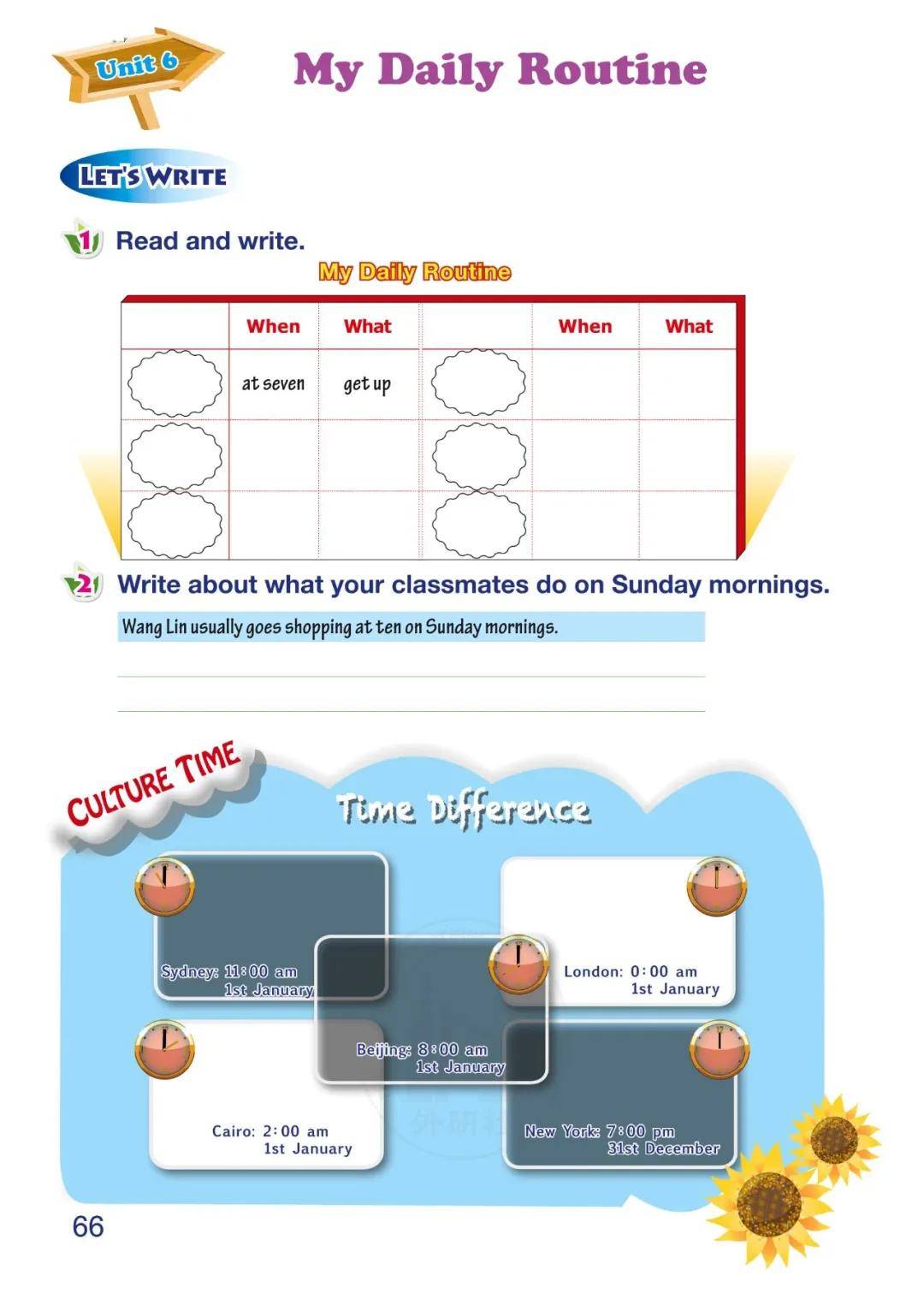 Unit 6

My Daily Routine

LET'S WRITE

1 Read and write.

My Daily Routine

| | When | What | | When | What |
|---|---|---|---|---|---|
| | at seven | get up | | | |
| | | | | | |
| | | | | | |

2 Write about what your classmates do on Sunday mornings.

Wang Lin usually goes shopping at ten on Sunday mornings.

CULTURE TIME

Time Difference

Sydney: 11:00 am 1st January

London: 0:00 am 1st January

Beijing: 8:00 am 1st January

Cairo: 2:00 am 1st January

New York: 7:00 pm 31st December

外研社

66